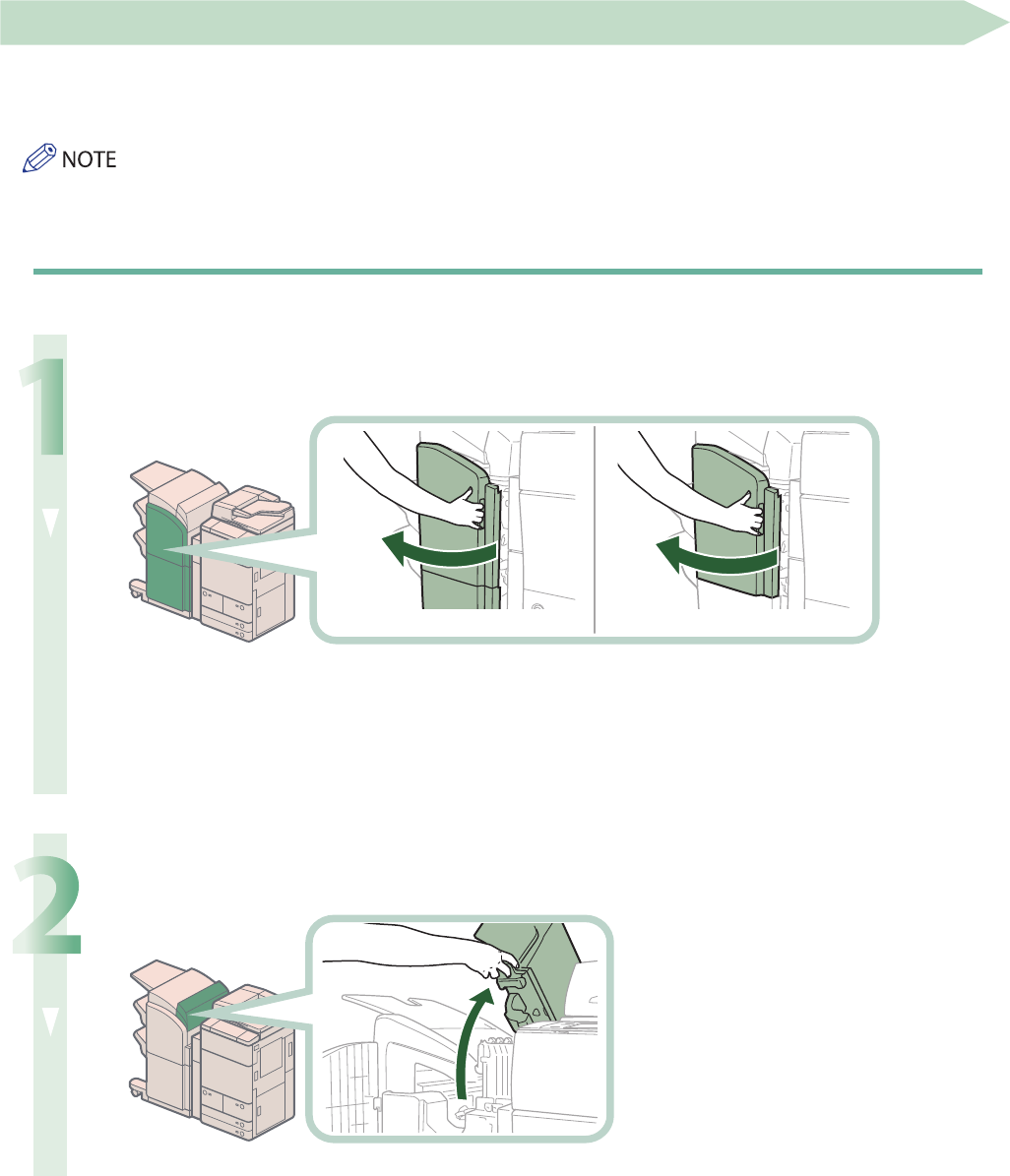 NOTE

1

2