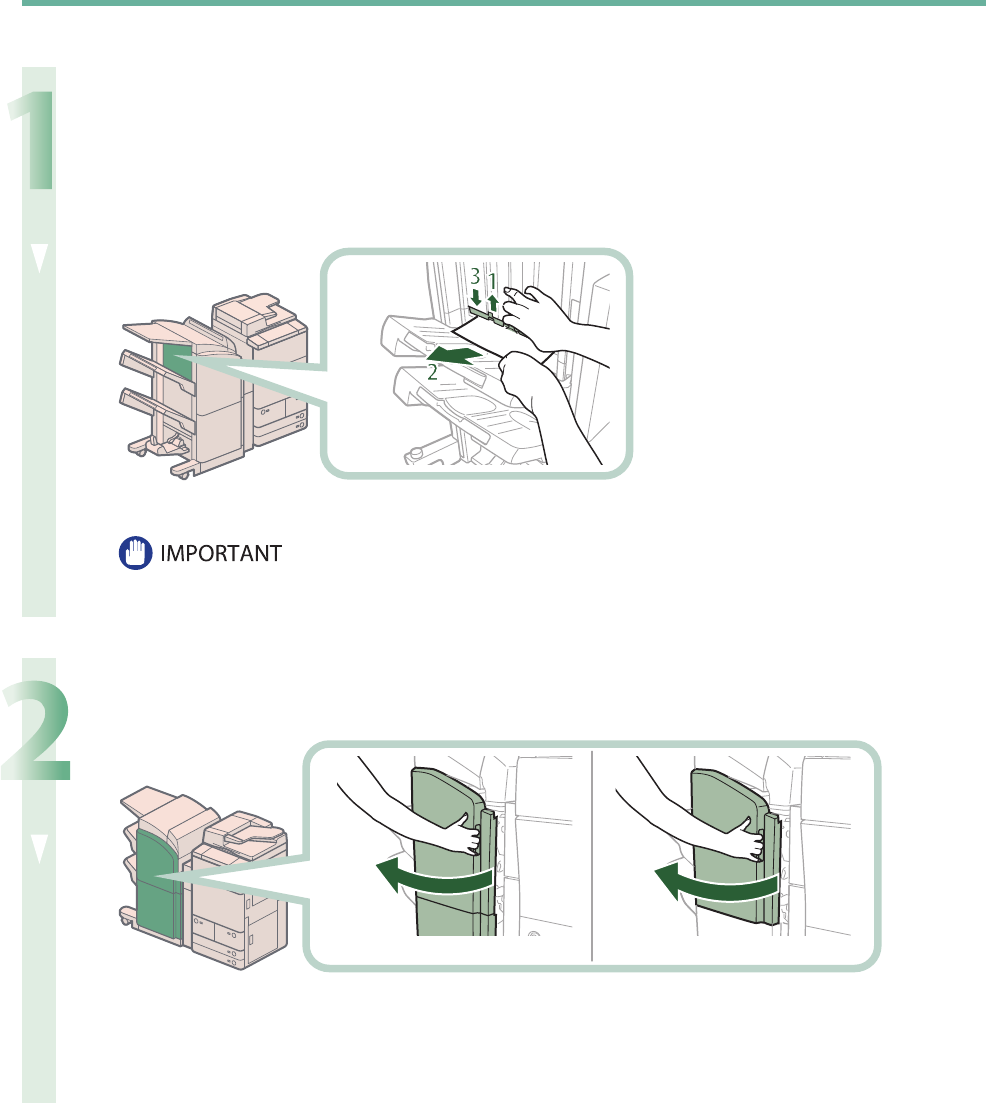 1

3 1

2

IMPORTANT

2