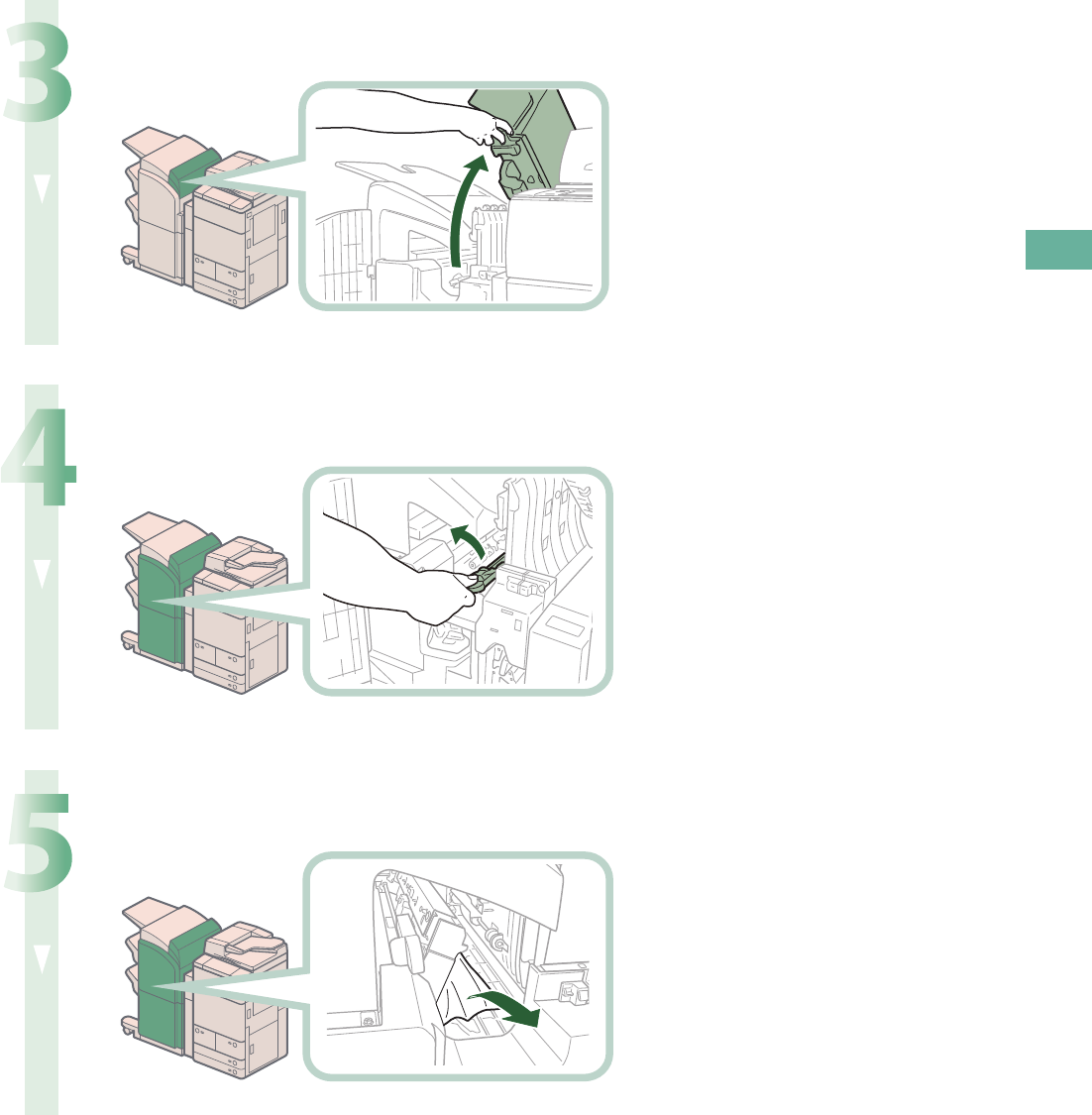 3

4

5