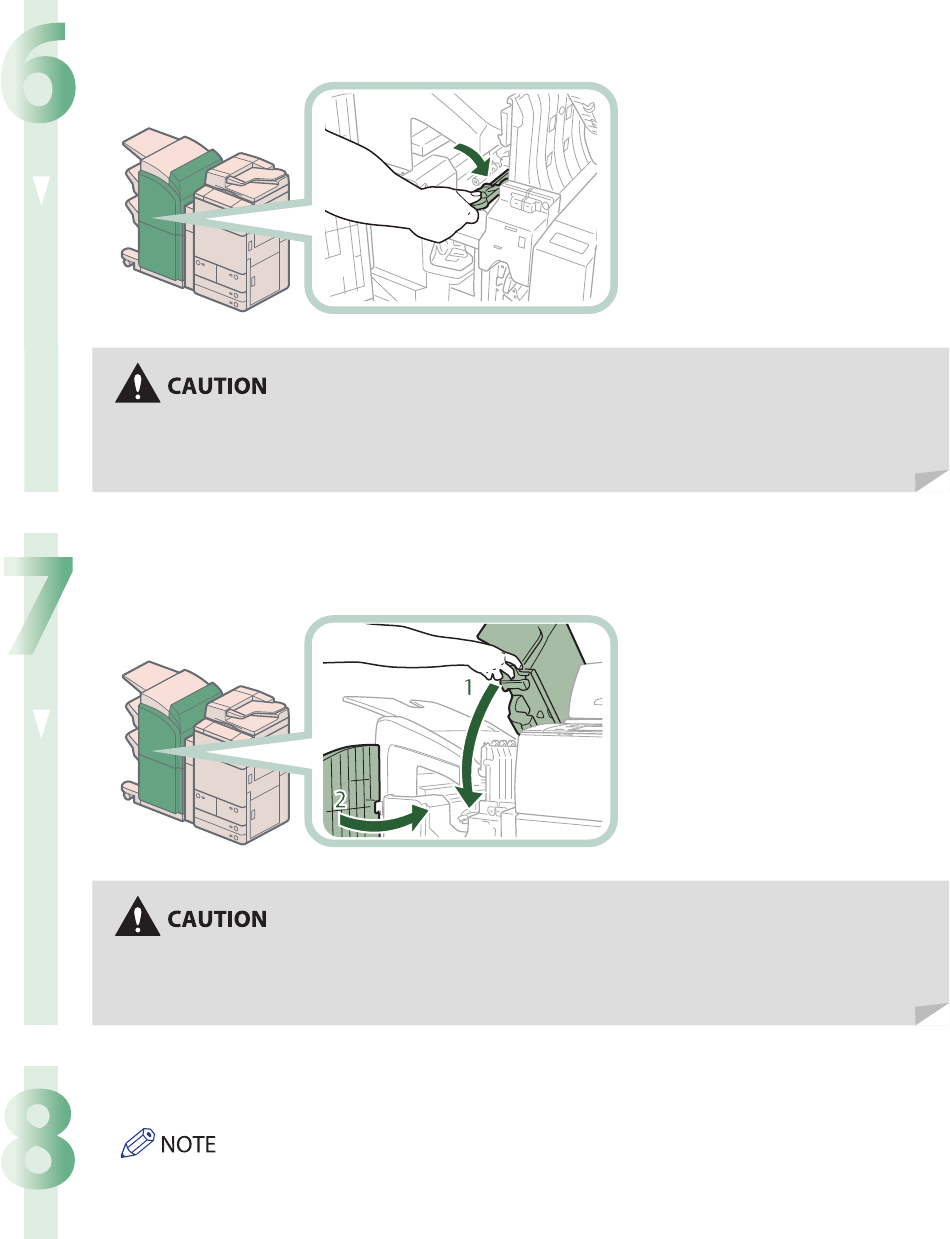 6

CAUTION

7

1

2

CAUTION

8

NOTE