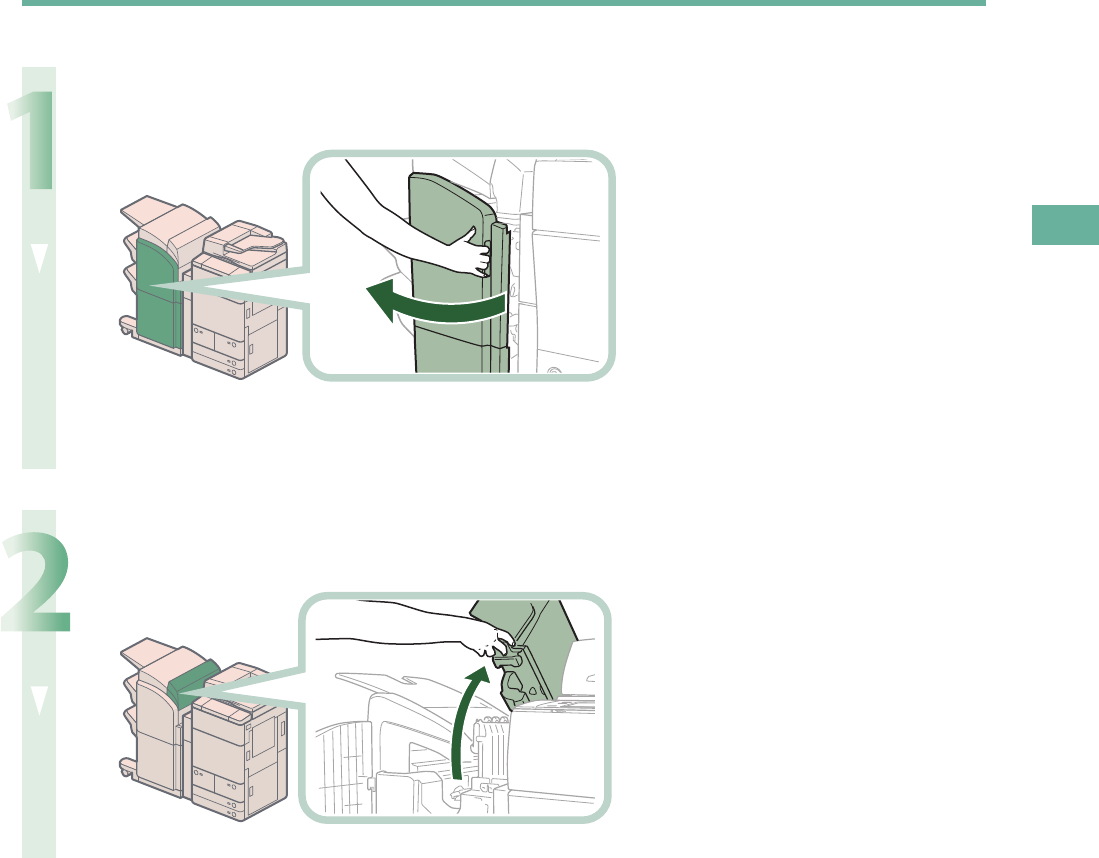 1

2