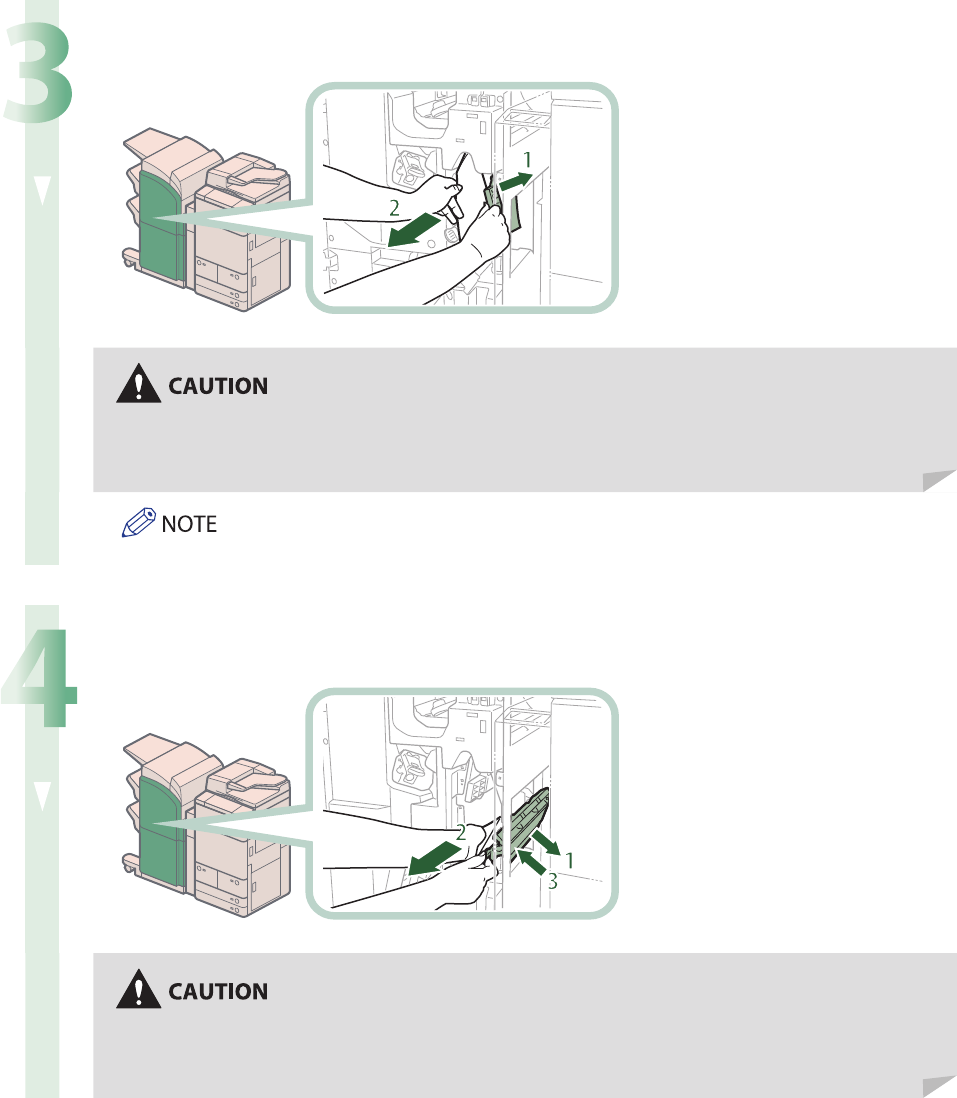 3

1
2

CAUTION

NOTE

4

2
1
3

CAUTION