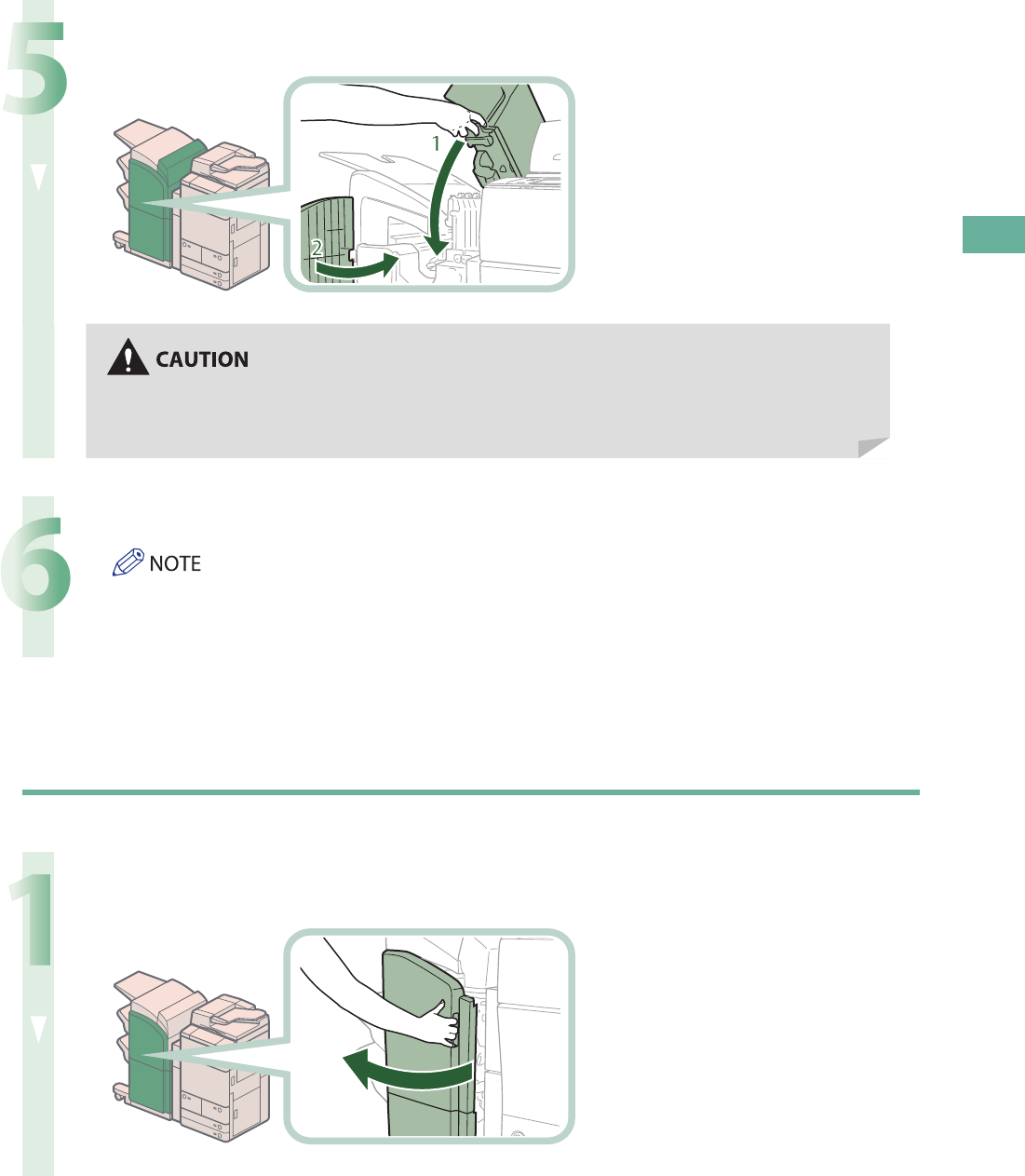 5

1

2

CAUTION

6

NOTE

1