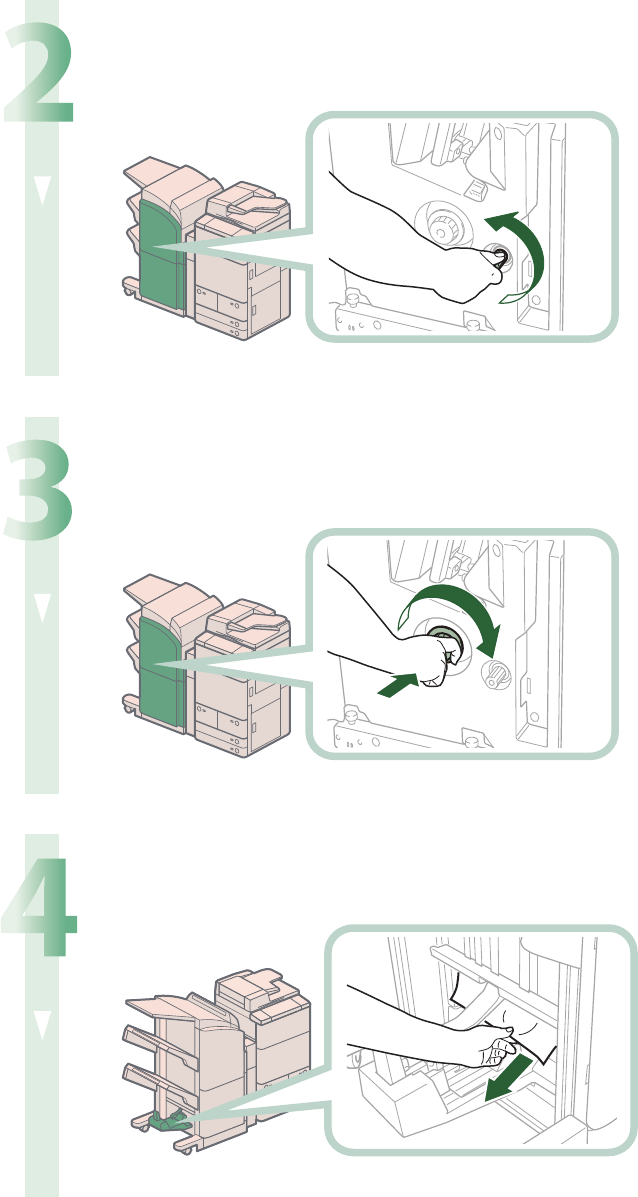 2

3

4