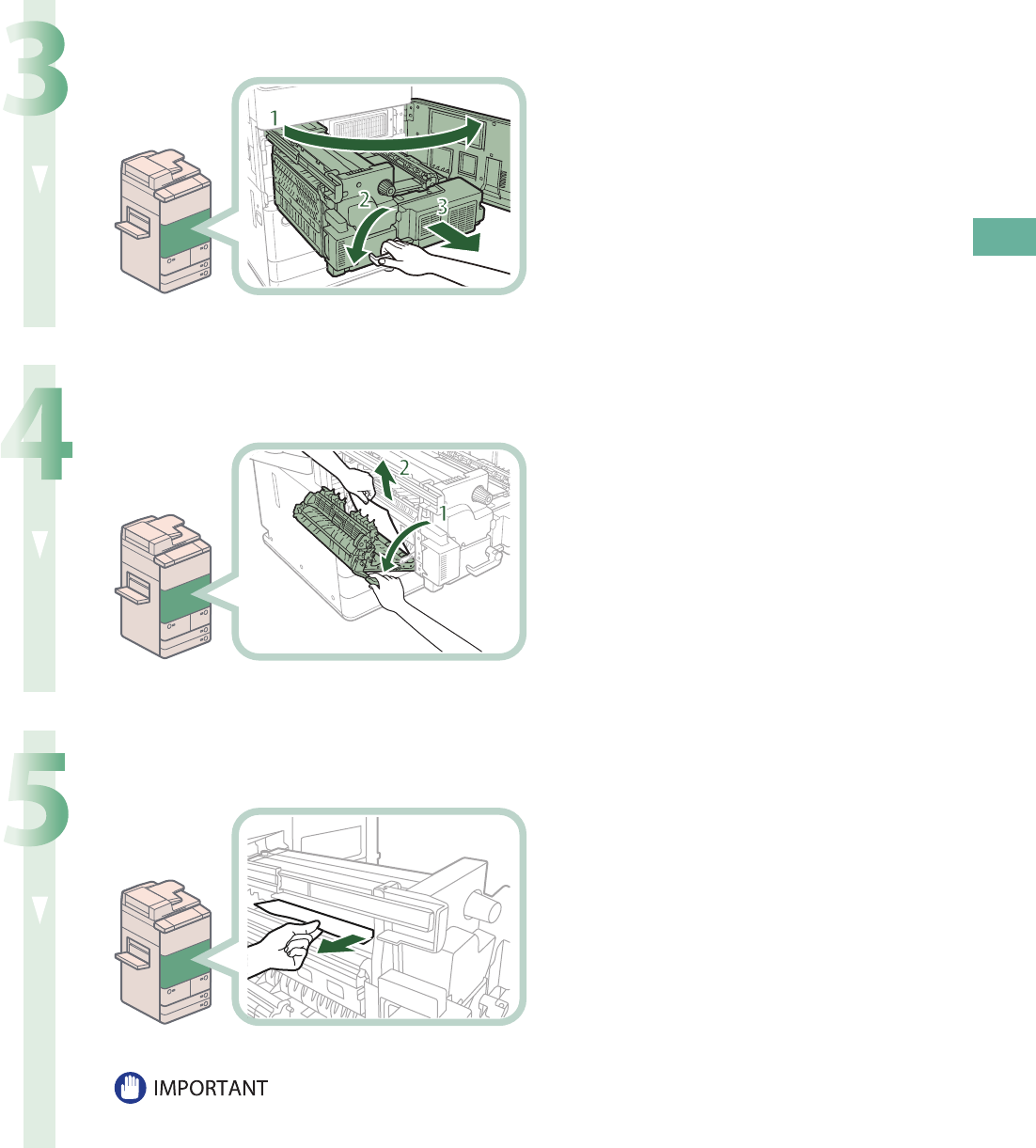 3

1

2

3

4

2

1

5

IMPORTANT