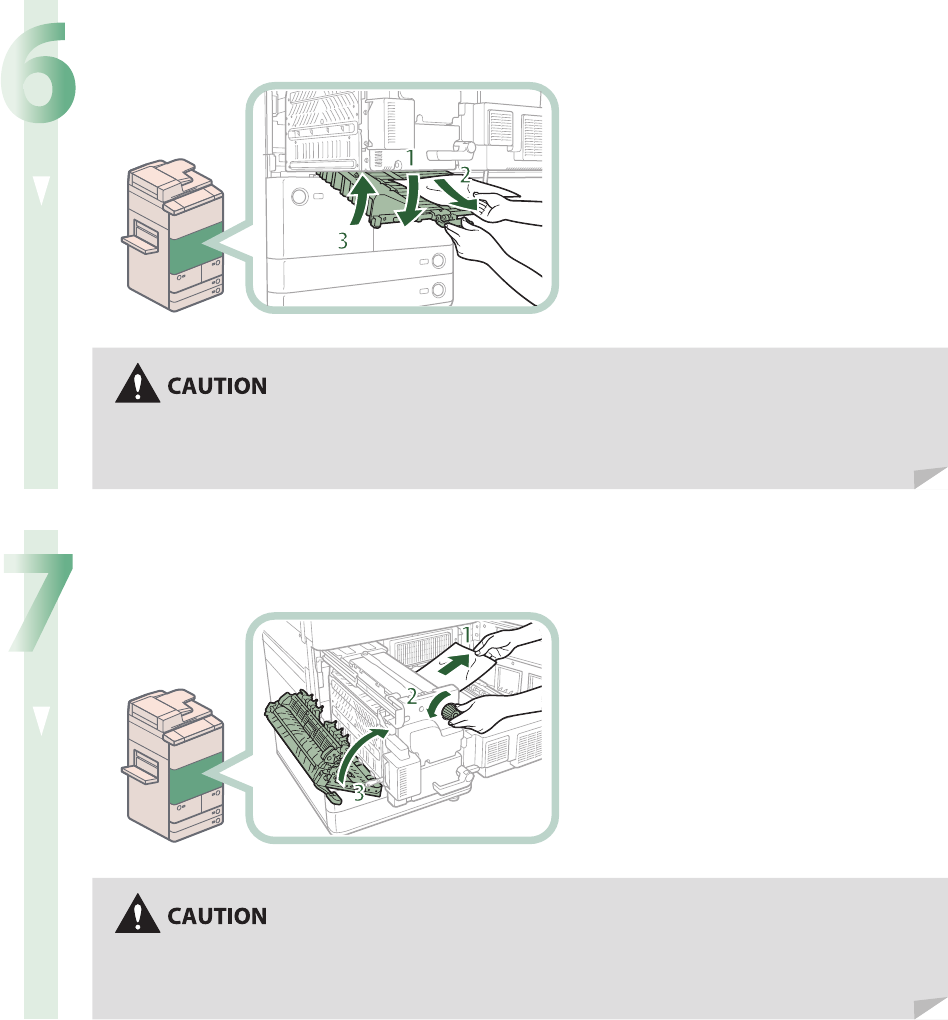 6

1
2
3

CAUTION

7

1
2
3

CAUTION