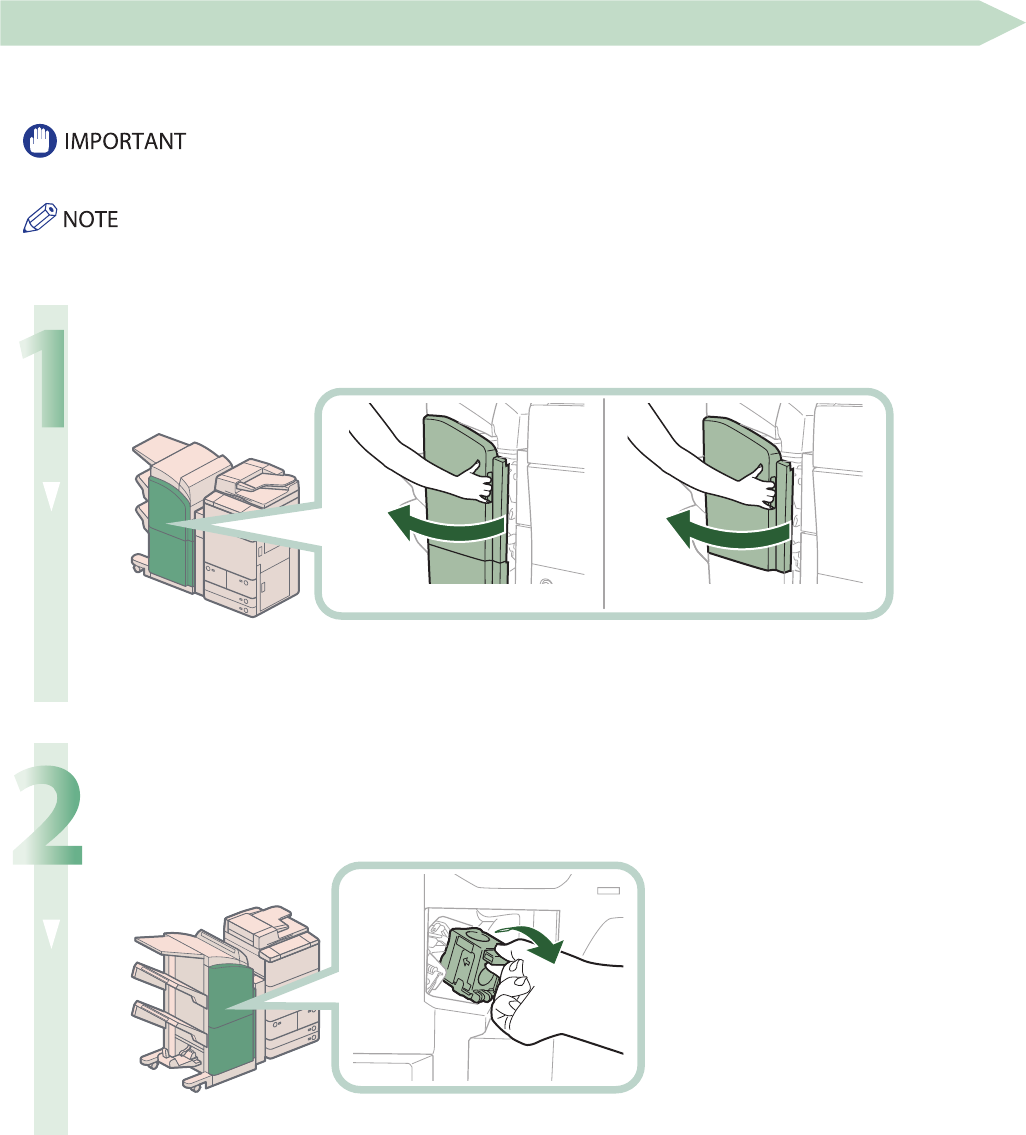 IMPORTANT

NOTE

1

2