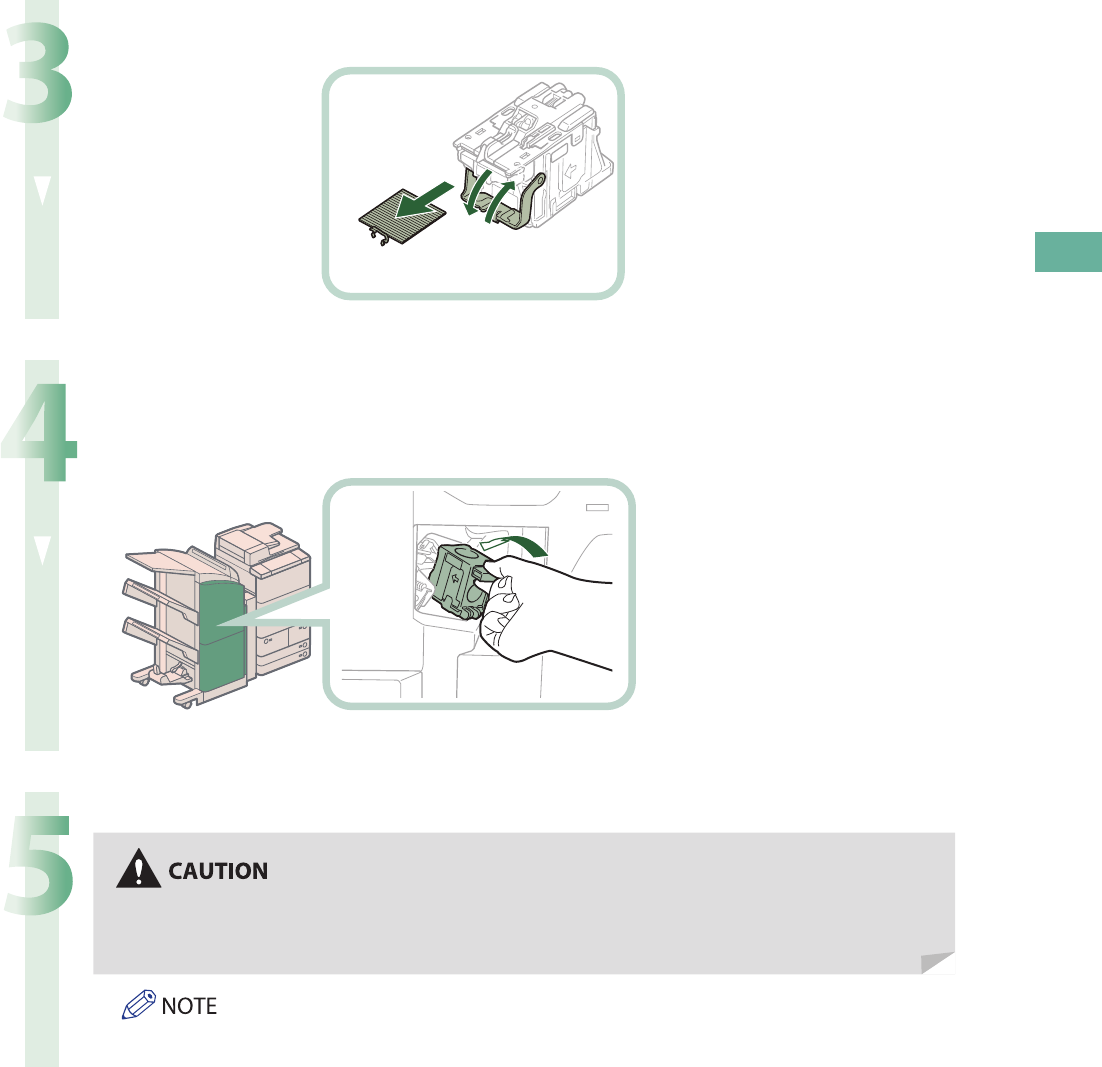 3

4

5

CAUTION

NOTE