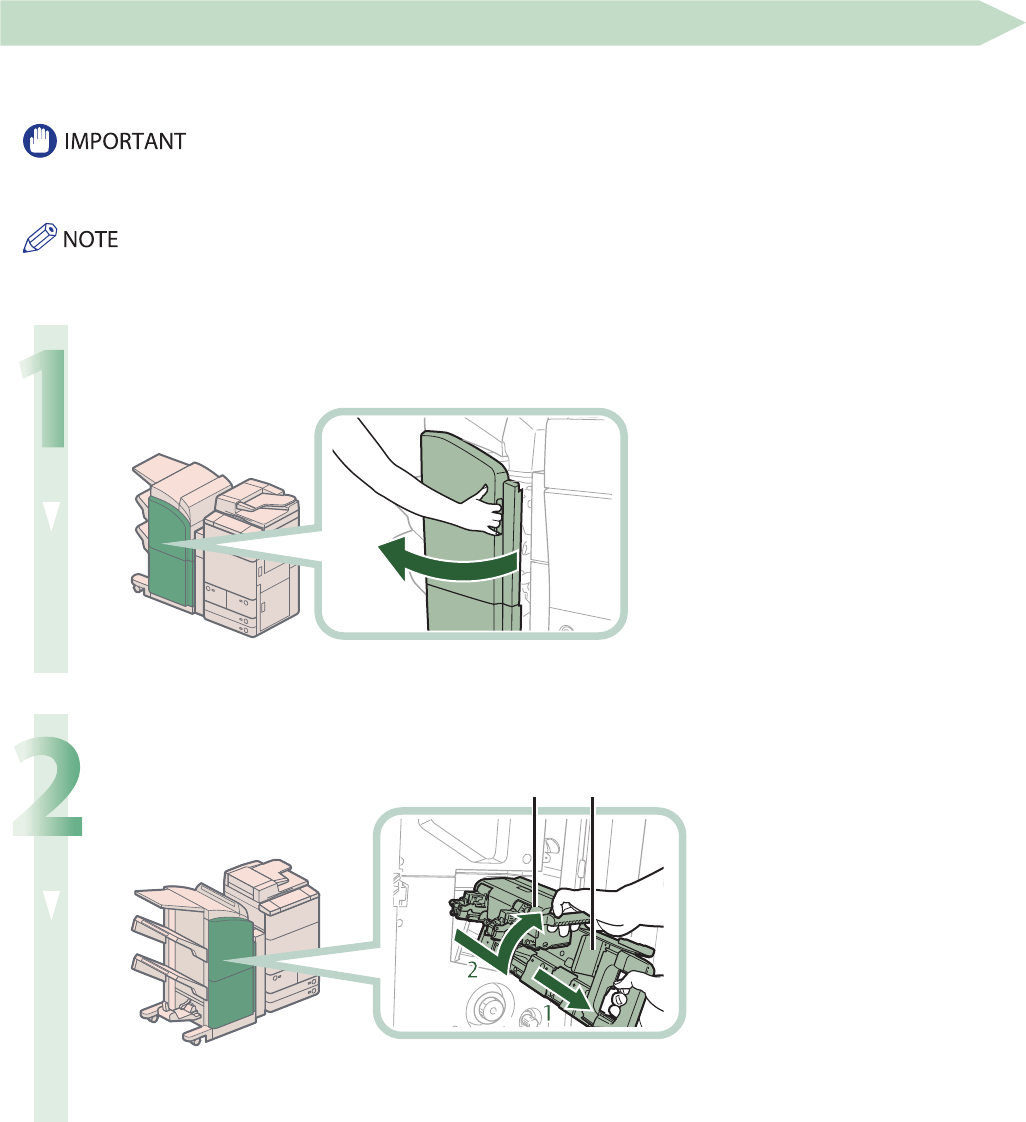 IMPORTANT

NOTE

1

2

2

1