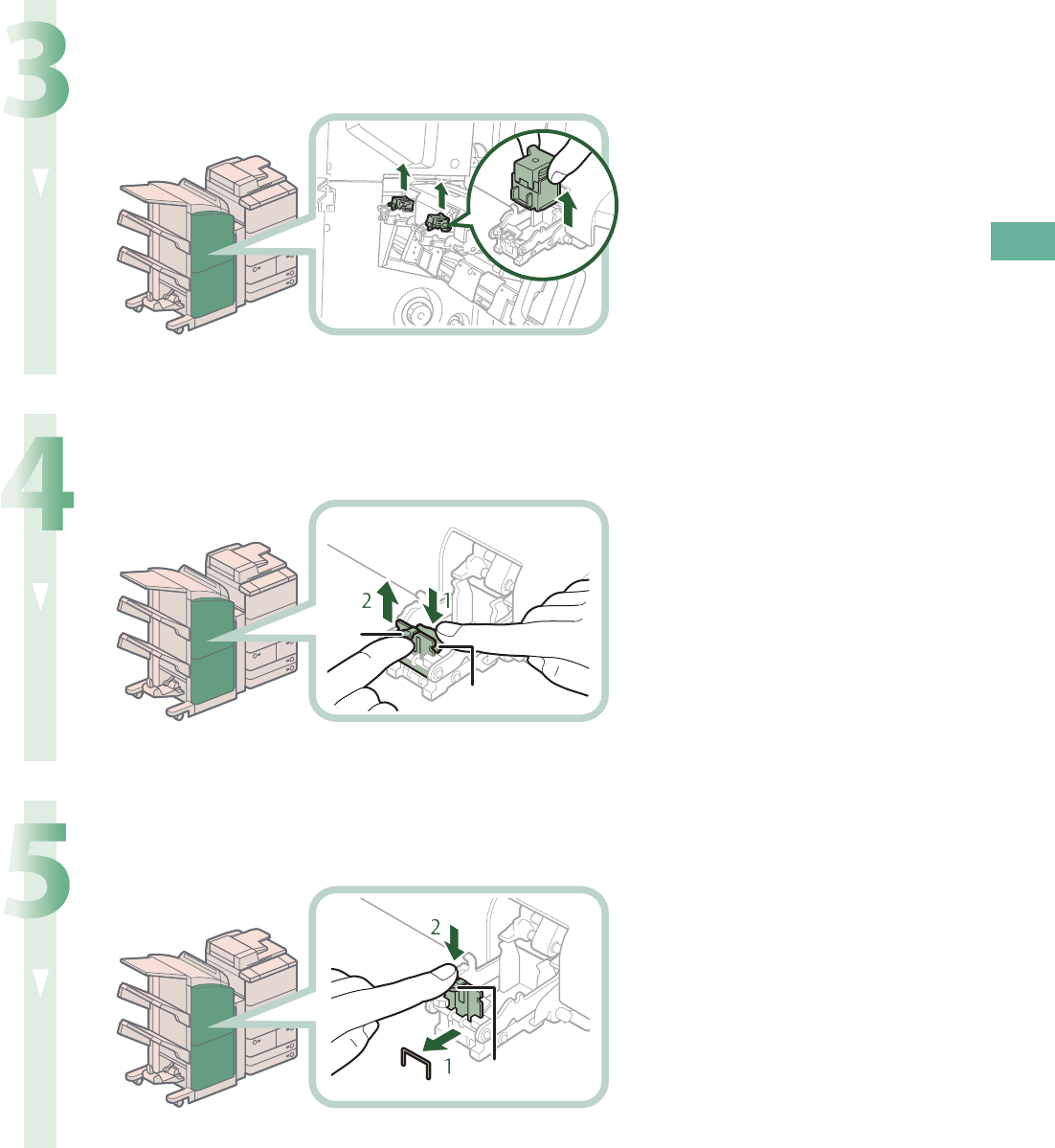 3

4

2
1

5

2
1