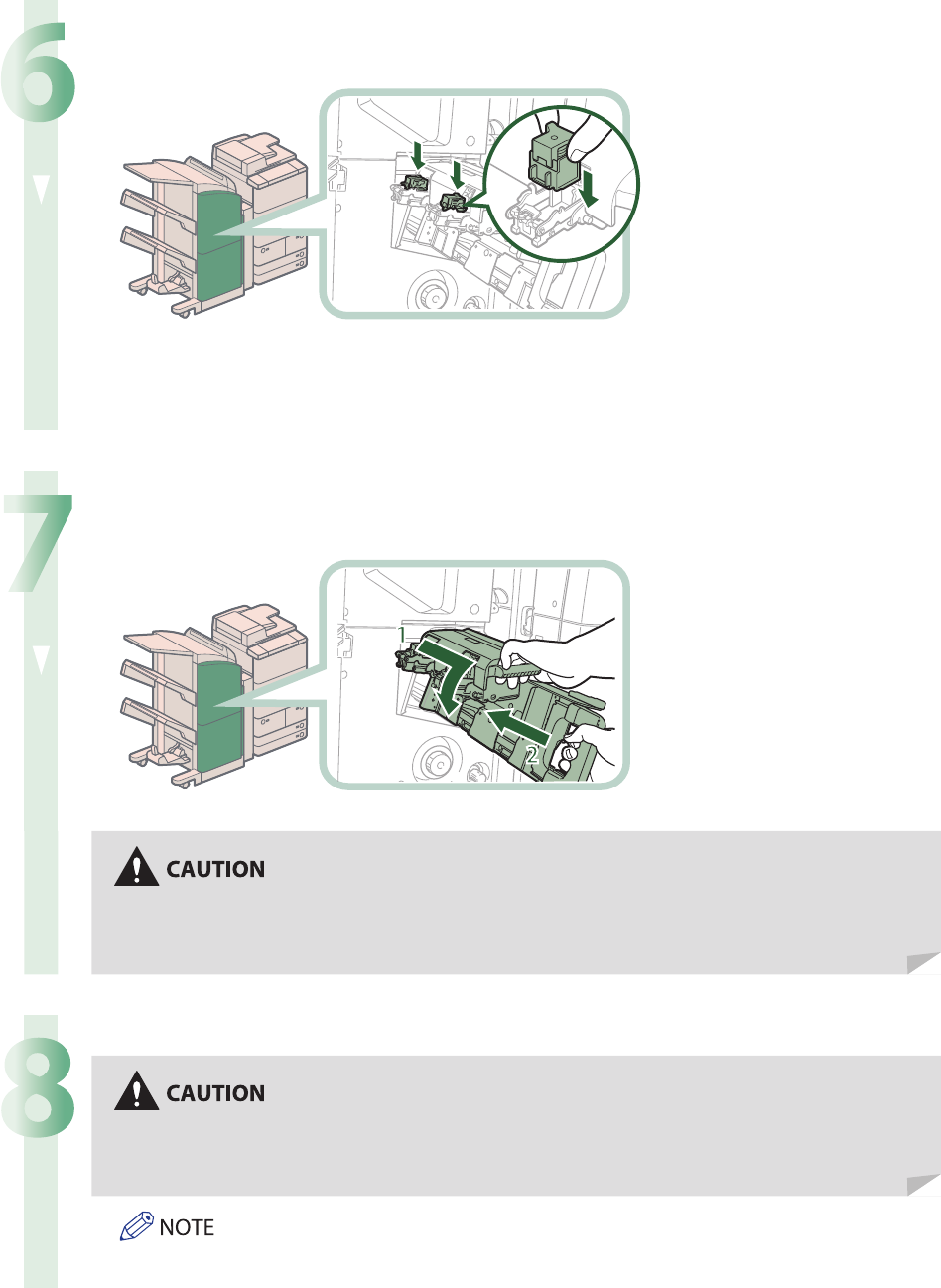 6

7

1

2

CAUTION

8

CAUTION

NOTE