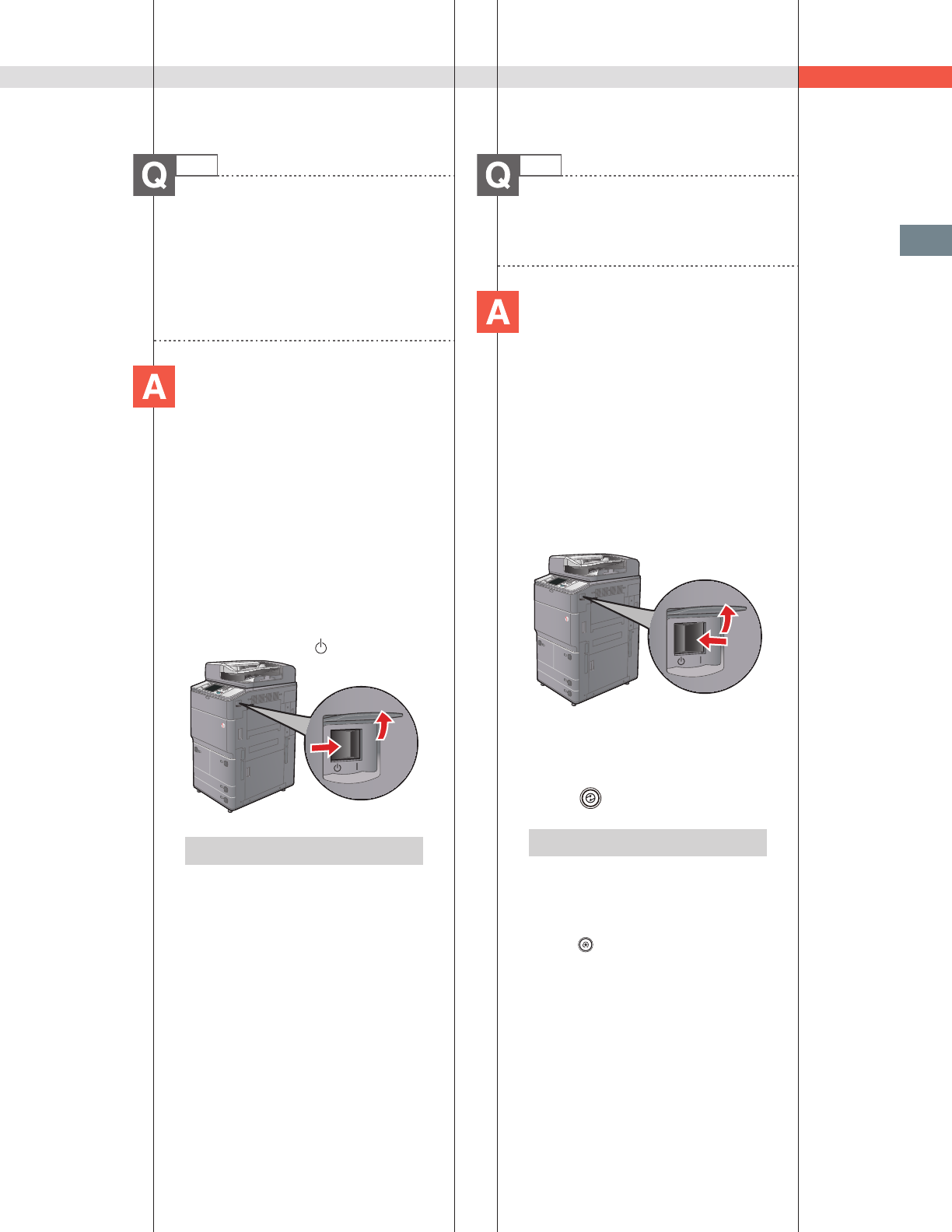 Q

A

Q

A