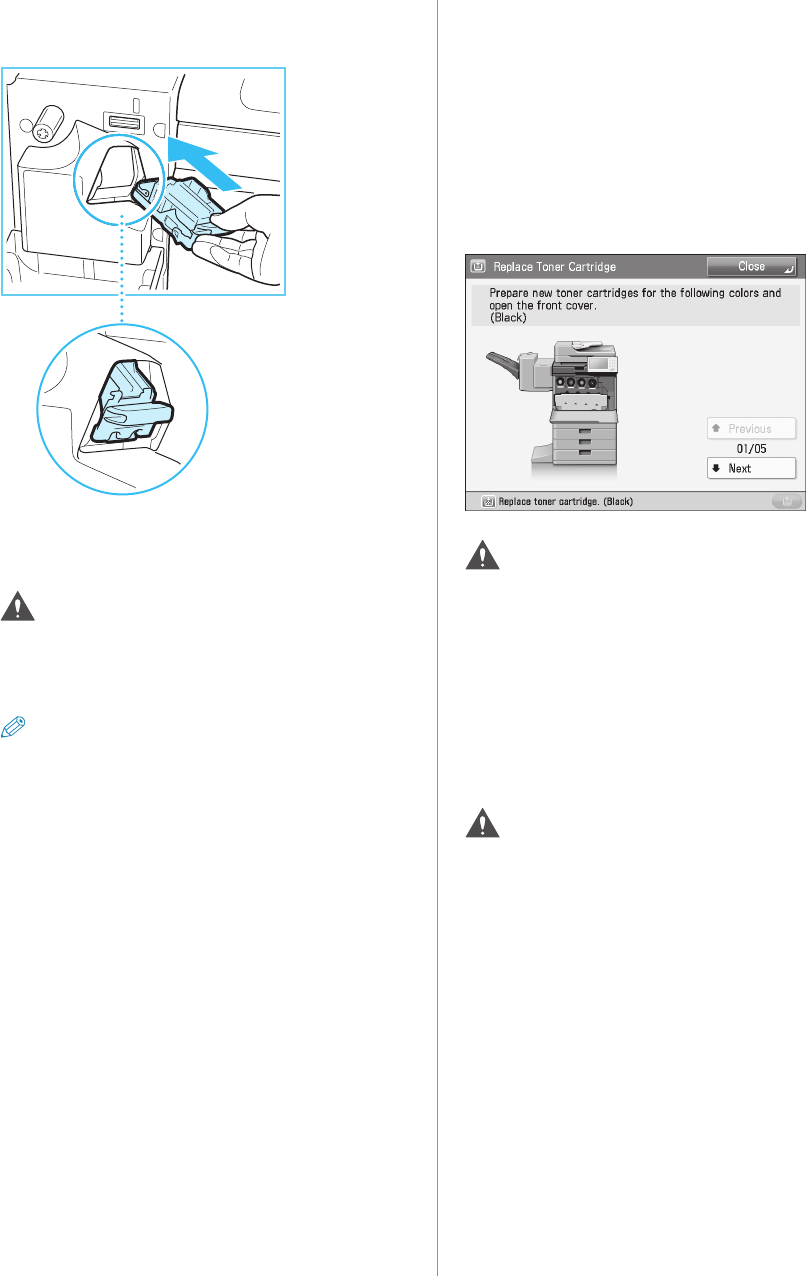 Replace Toner Cartridge

Close

Prepare new toner cartridges for the following colors and open the front cover.
(Black)

Previous

01/05

Next

Replace toner cartridge. (Black)