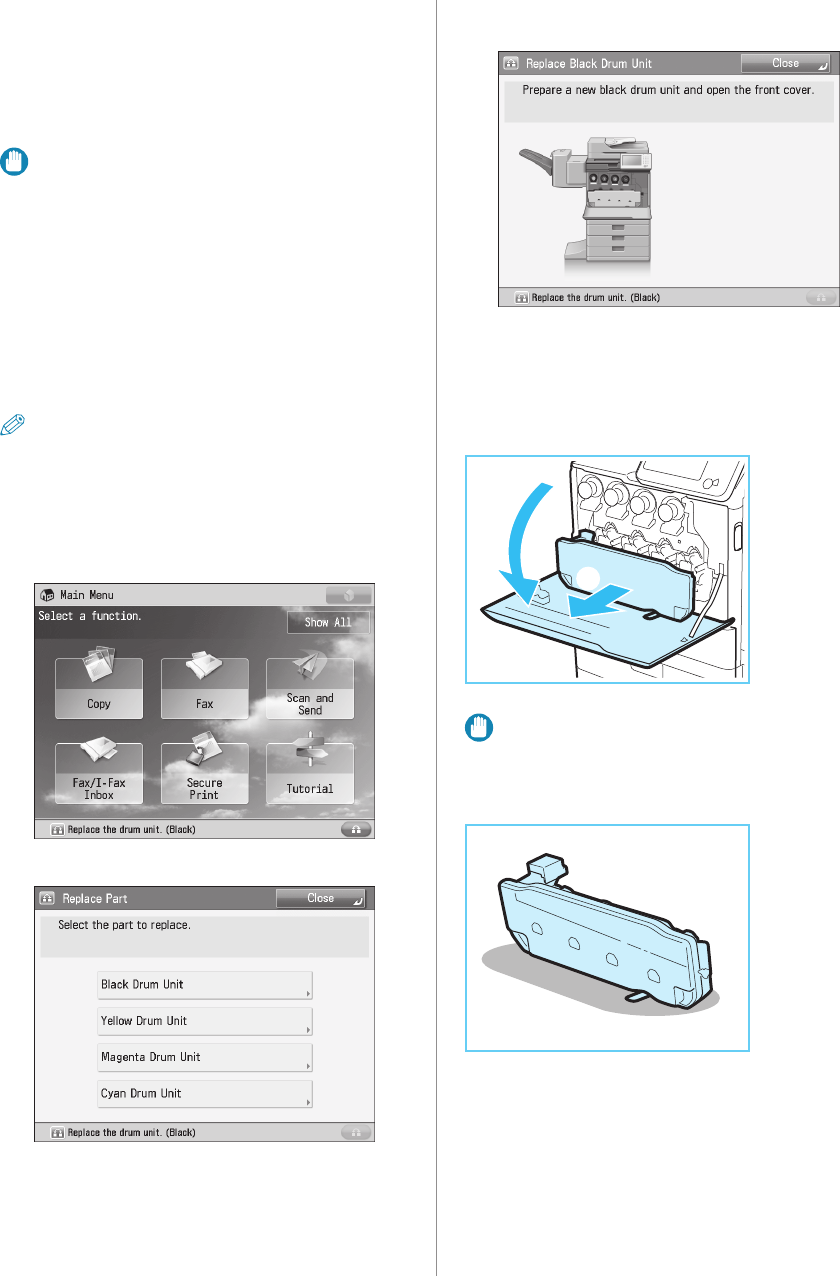 Main Menu

Select a function.

Show All

Copy

Fax

Scan and Send

Fax/I-Fax Inbox

Secure Print

Tutorial

Replace the drum unit. (Black)

Replace Part

Close

Select the part to replace.

Black Drum Unit

Yellow Drum Unit

Magenta Drum Unit

Cyan Drum Unit

Replace the drum unit. (Black)

Replace Black Drum Unit

Close

Prepare a new black drum unit and open the front cover.

Replace the drum unit. (Black)