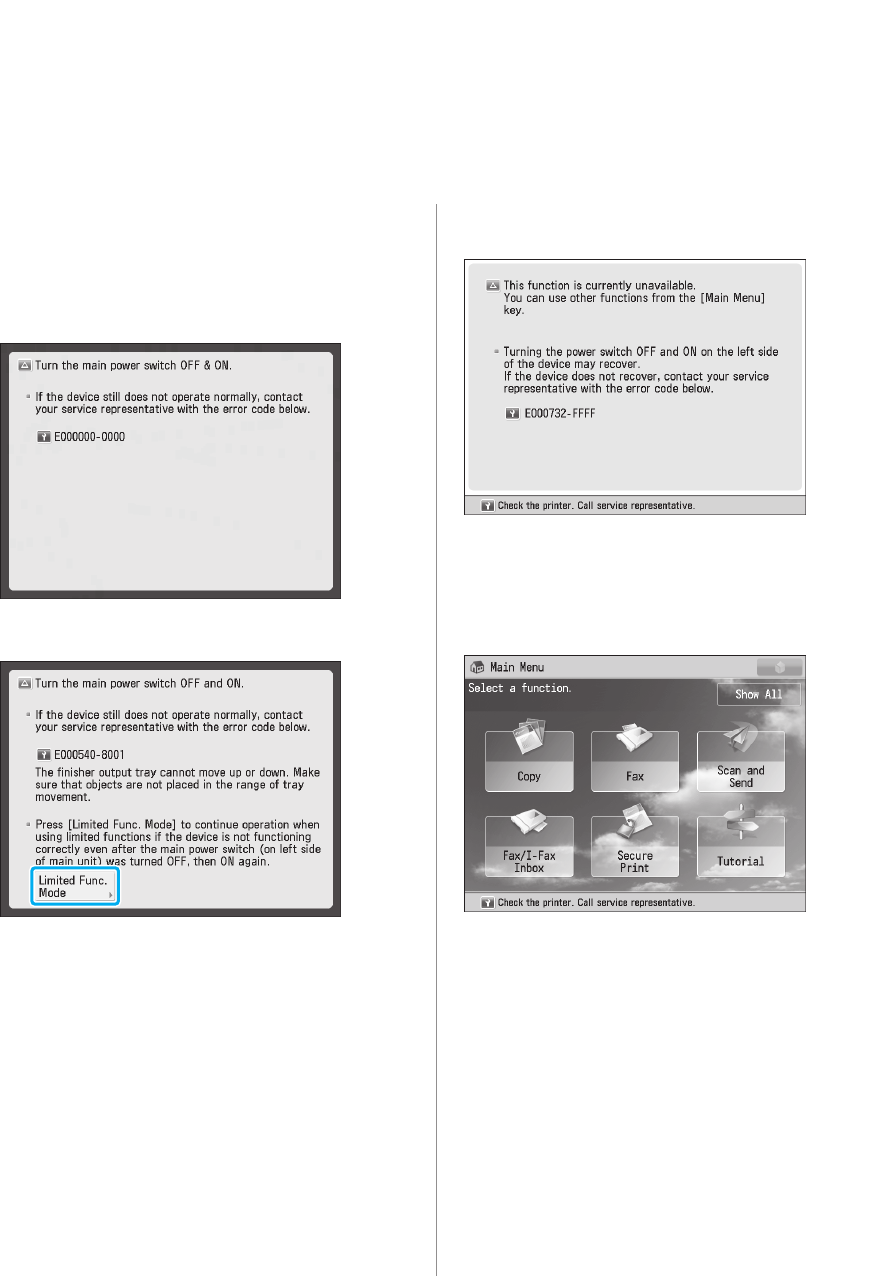 Turn the main power switch OFF & ON.

If the device still does not operate normally, contact your service representative with the error code below.

E000000-0000

Turn the main power switch OFF and ON.

If the device still does not operate normally, contact your service representative with the error code below.

E000540-8001

The finisher output tray cannot move up or down. Make sure that objects are not placed in the range of tray movement.

Press [Limited Func. Mode] to continue operation when using limited functions if the device is not functioning correctly even after the main power switch (on left side of main unit) was turned OFF, then ON again.

Limited Func. Mode

This function is currently unavailable. You can use other functions from the [Main Menu] key.

Turning the power switch OFF and ON on the left side of the device may recover. If the device does not recover, contact your service representative with the error code below.

E000732-FFFF

Check the printer. Call service representative.

Main Menu

Select a function.

Show All

Copy

Fax

Scan and Send

Fax/I-Fax Inbox

Secure Print

Tutorial

Check the printer. Call service representative.