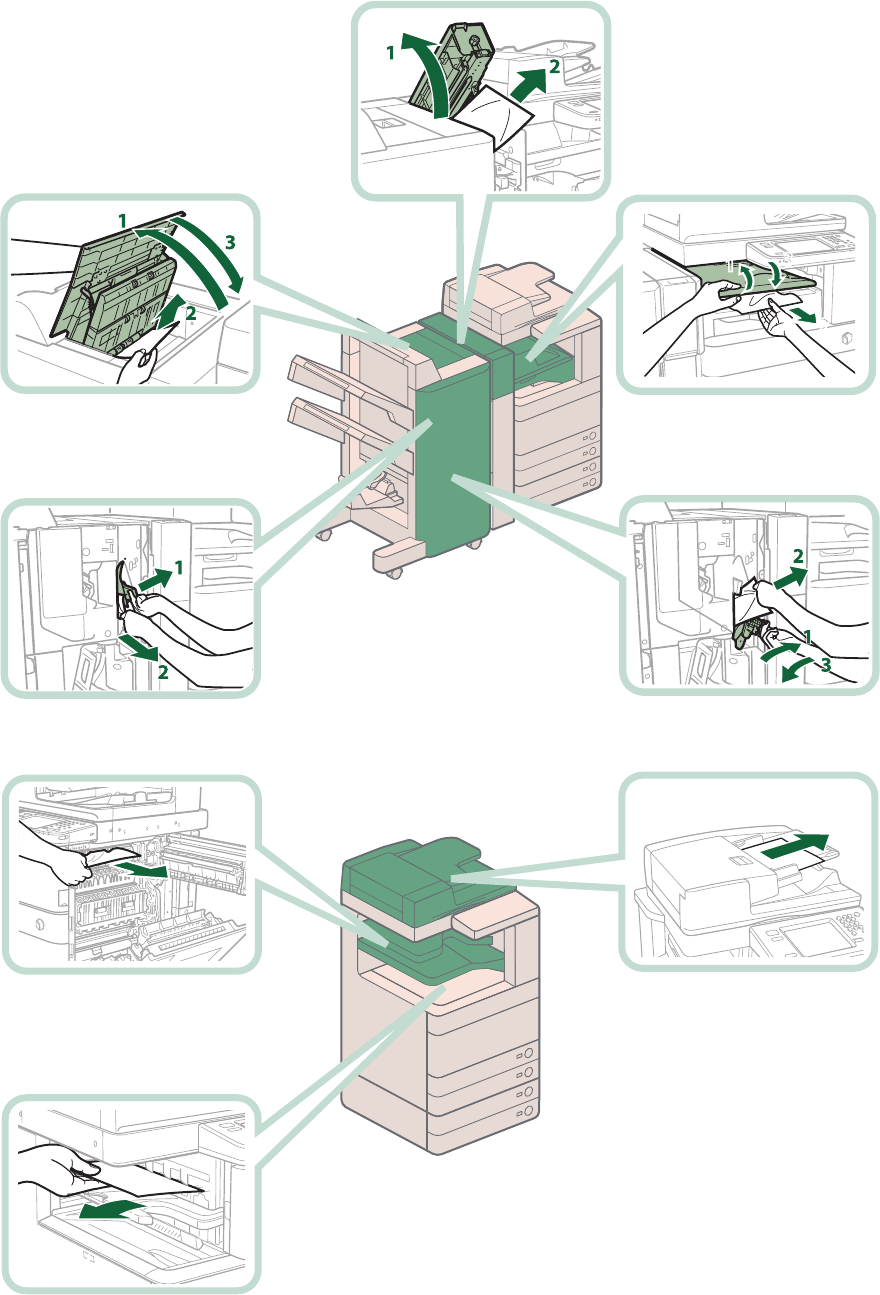 1
2
1
3
2
1
2
2
1
3