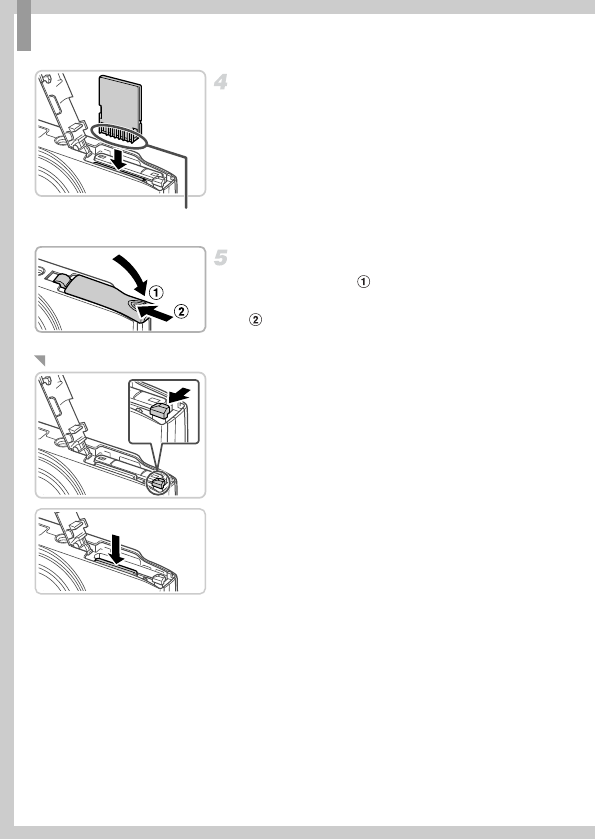 4

5

①

②

①

②