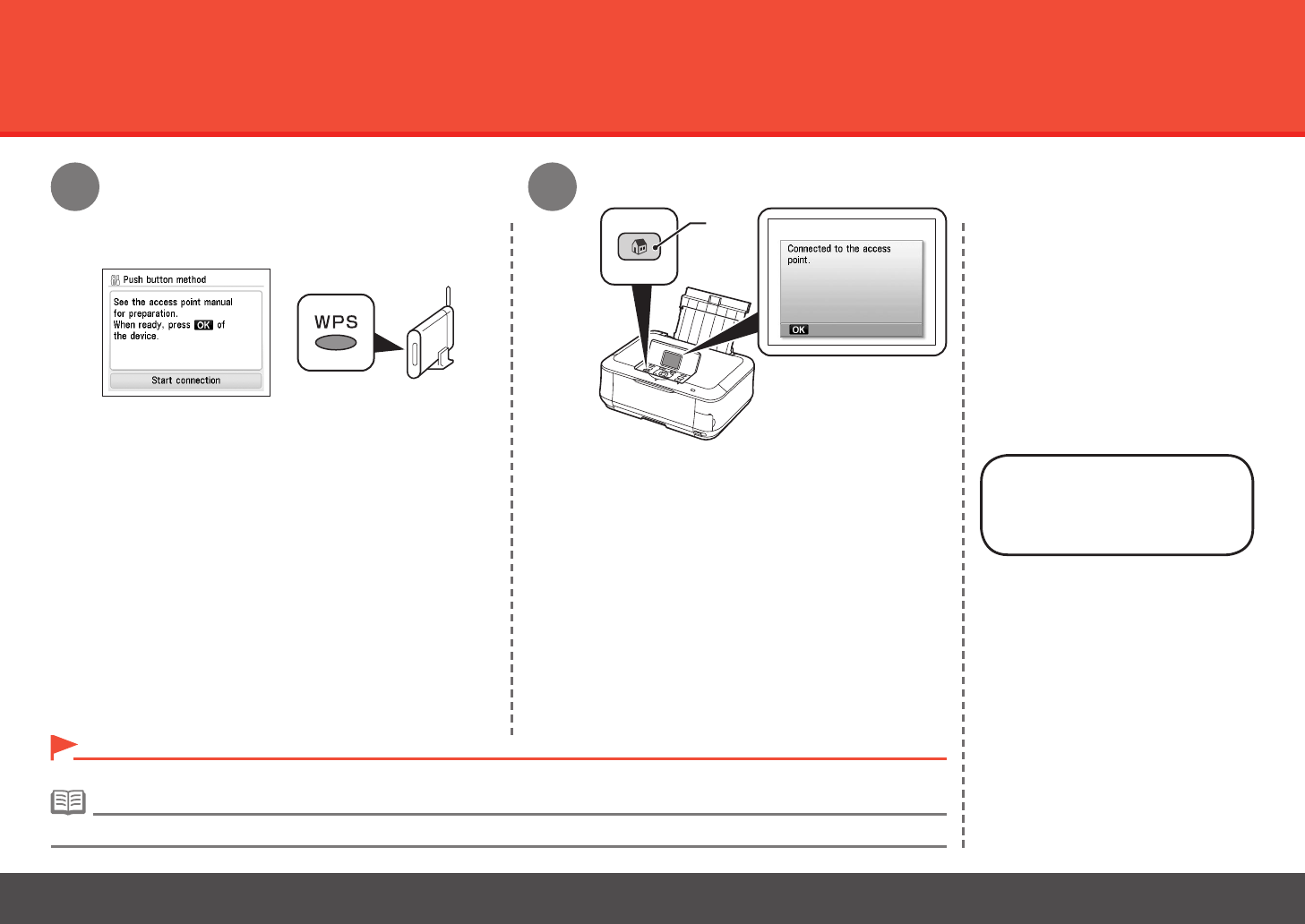 Push button method

See the access point manual for preparation.
When ready, press OK of the device.

Start connection

WPS

Connected to the access point.

OK