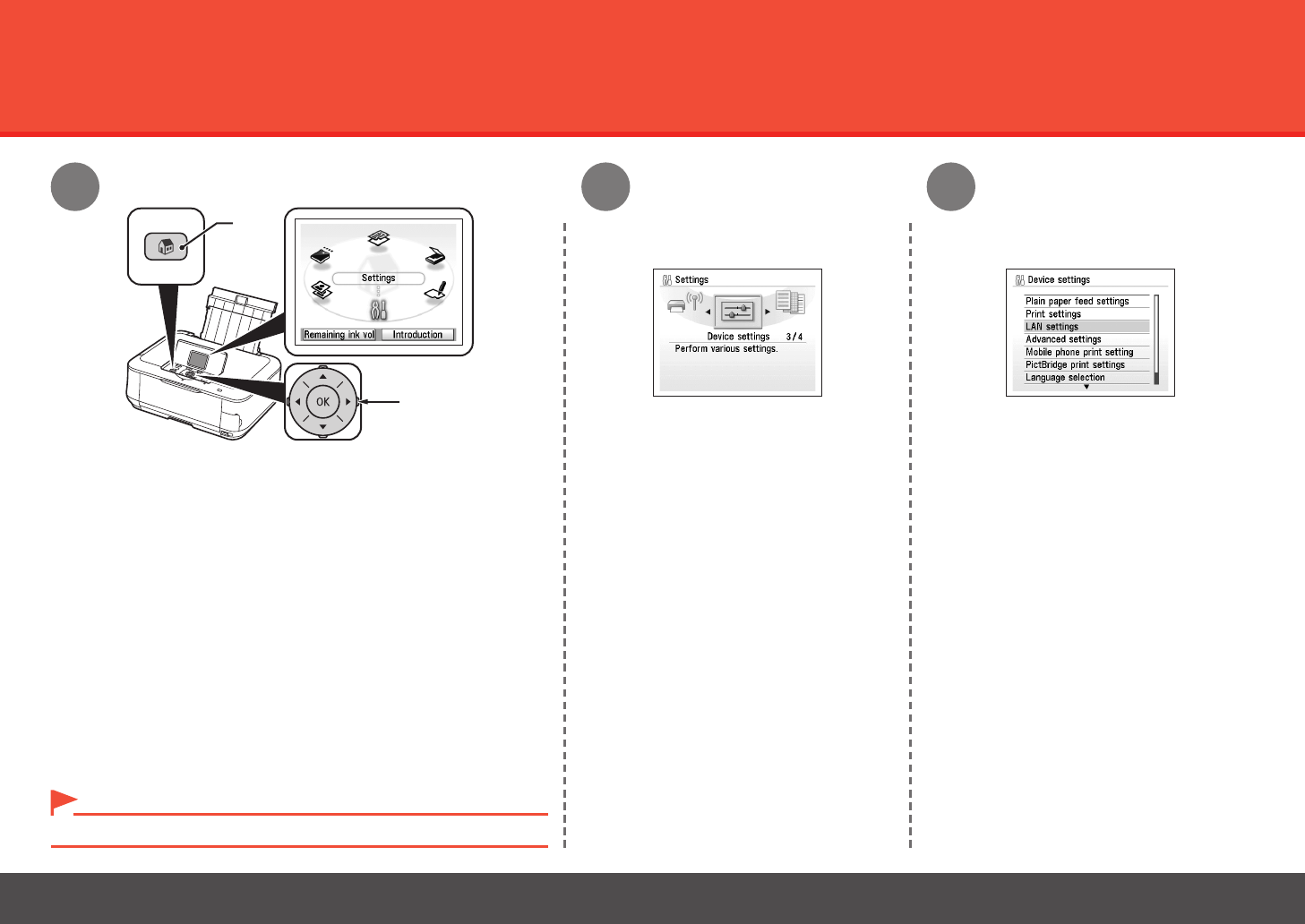 Settings

Remaining ink vol

Introduction

OK

Settings

Device settings 3/4

Perform various settings.

Device settings

Plain paper feed settings

Print settings

LAN settings

Advanced settings

Mobile phone print setting

PictBridge print settings

Language selection