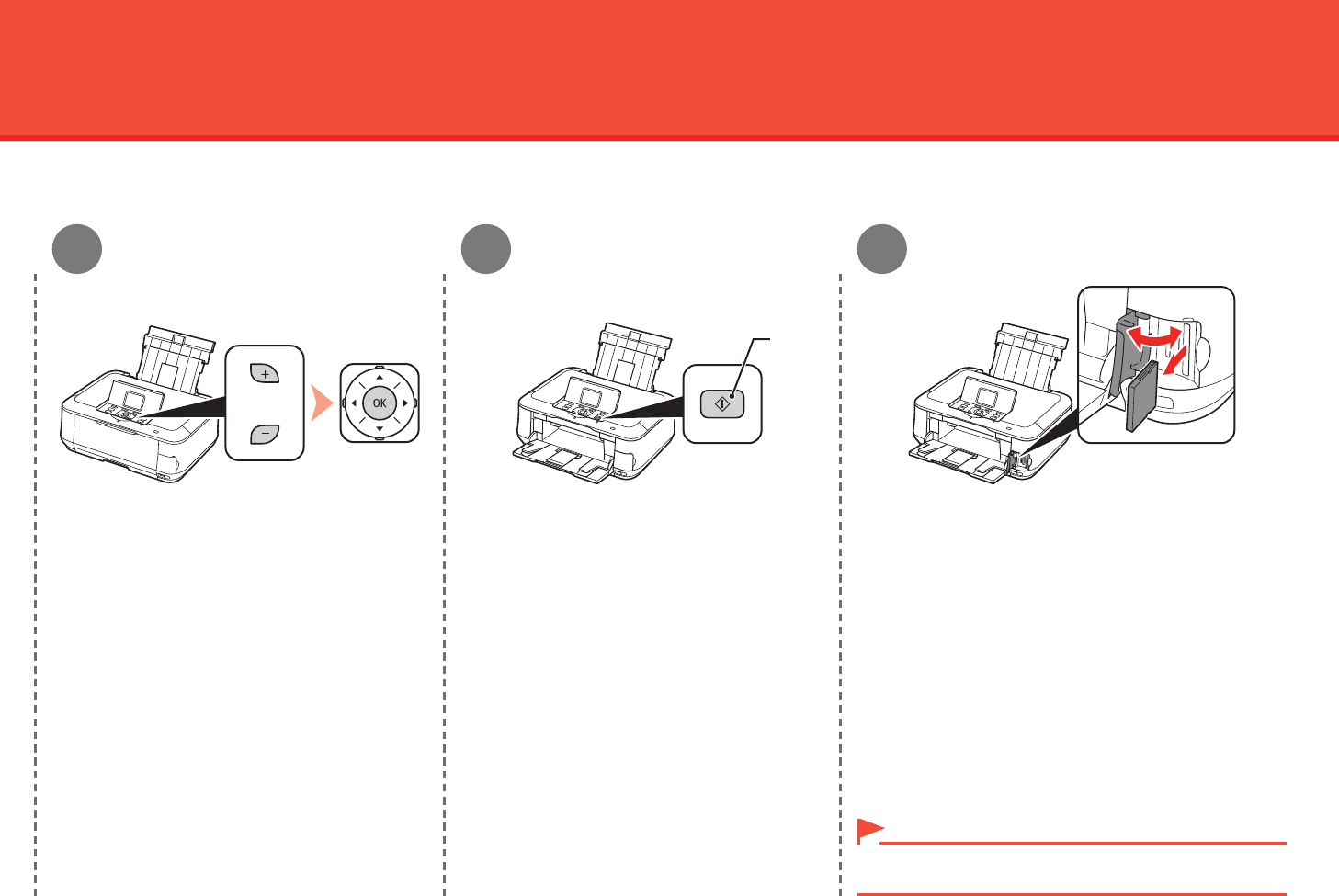 +
−
OK