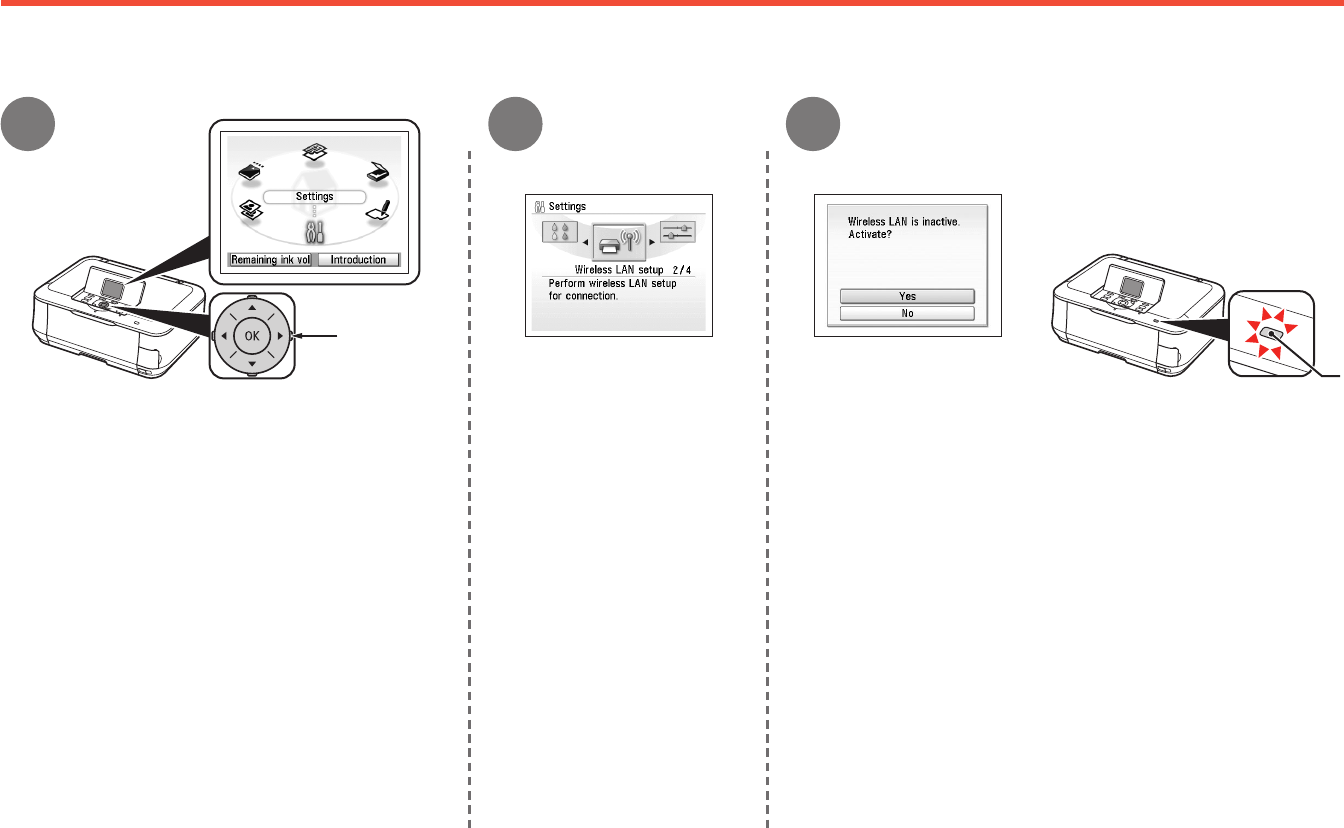 Settings

Remaining ink vol

Introduction

OK

Settings

Wireless LAN setup 2/4

Perform wireless LAN setup for connection.

Wireless LAN is inactive. Activate?

Yes

No