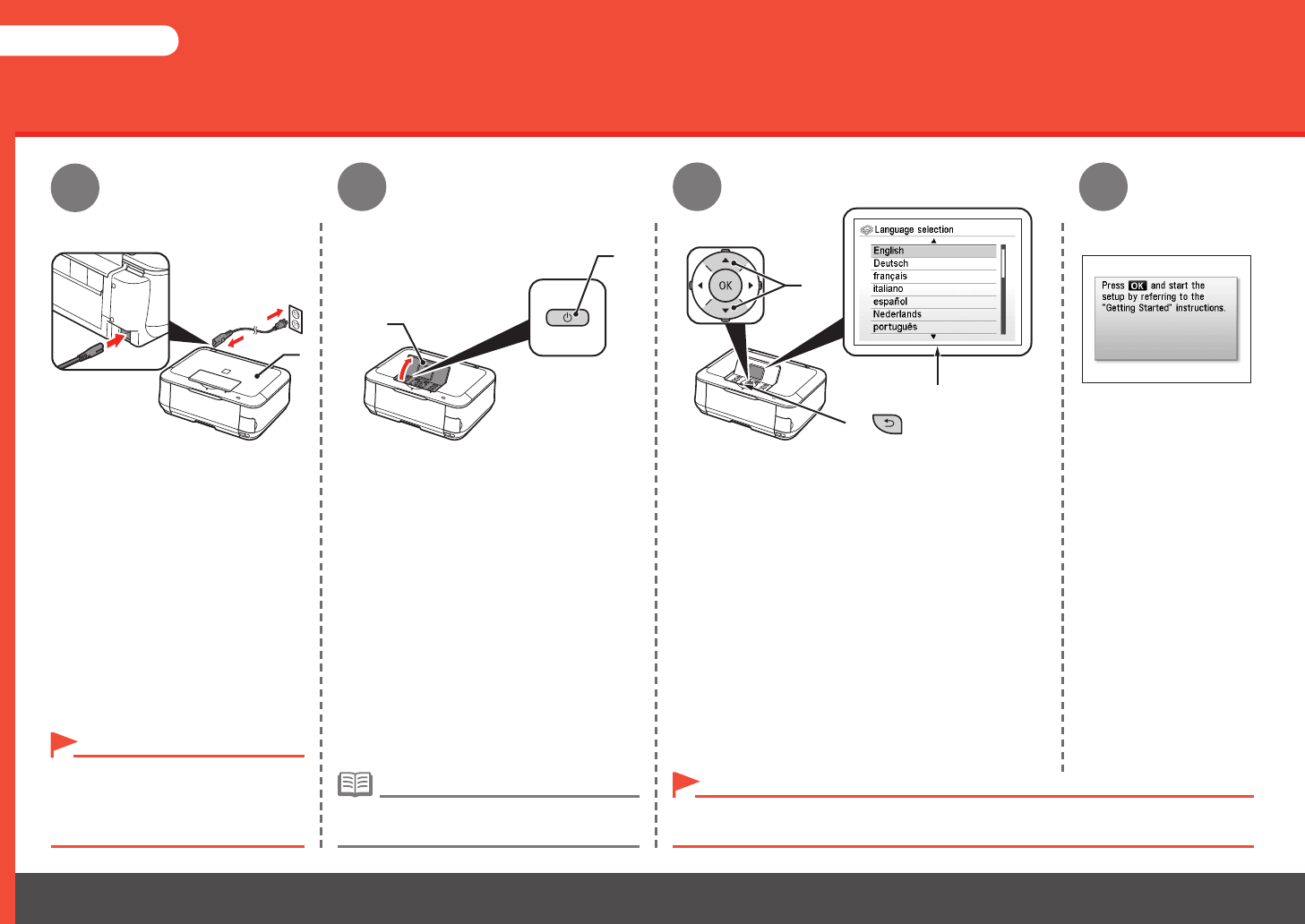 OK

Language selection
English
Deutsch
français
italiano
español
Nederlands
português

Press OK and start the setup by referring to the "Getting Started" instructions.