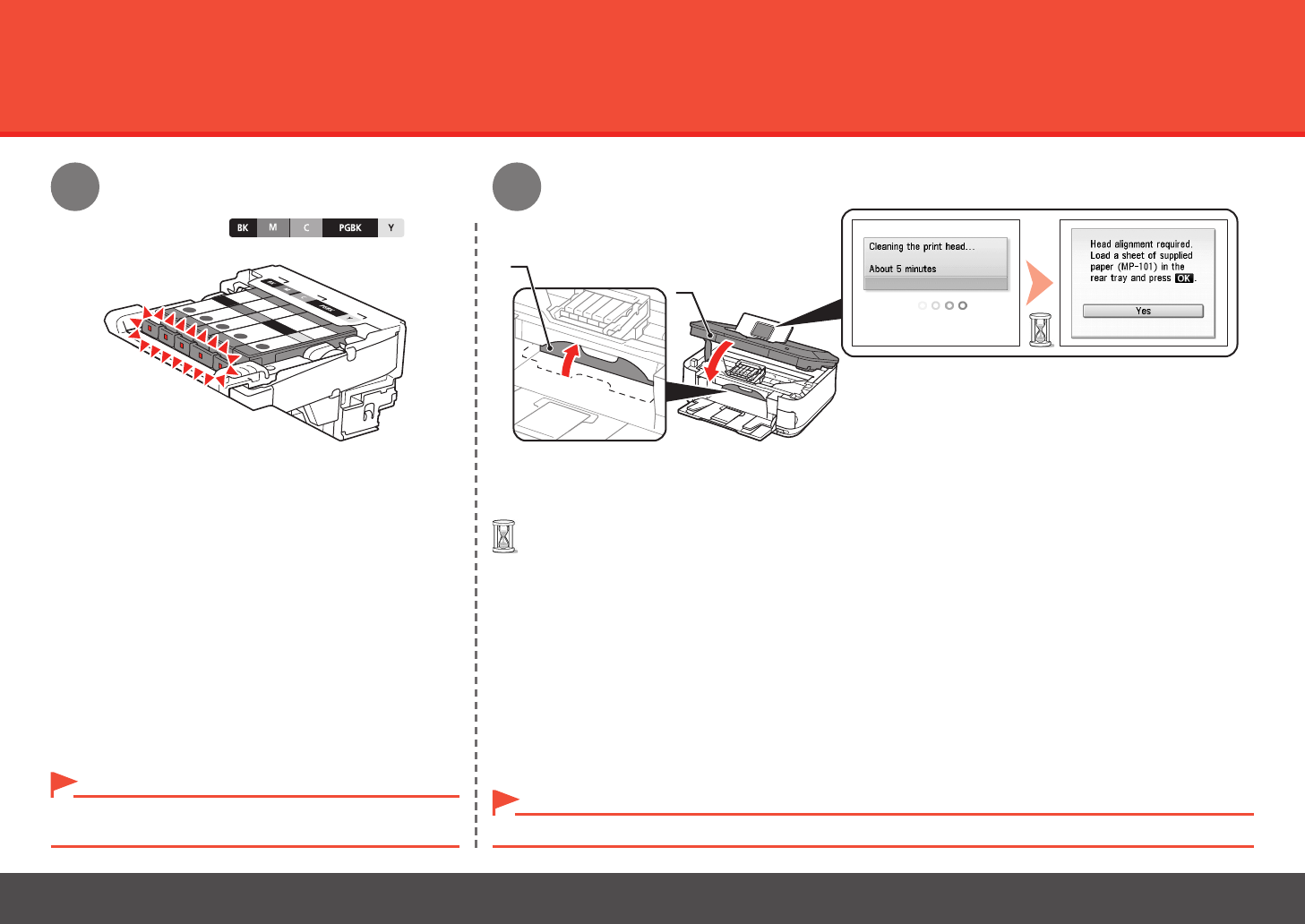 BK M C PGBK Y

Cleaning the print head...
About 5 minutes

Head alignment required.
Load a sheet of supplied paper (MP-101) in the rear tray and press OK.

Yes