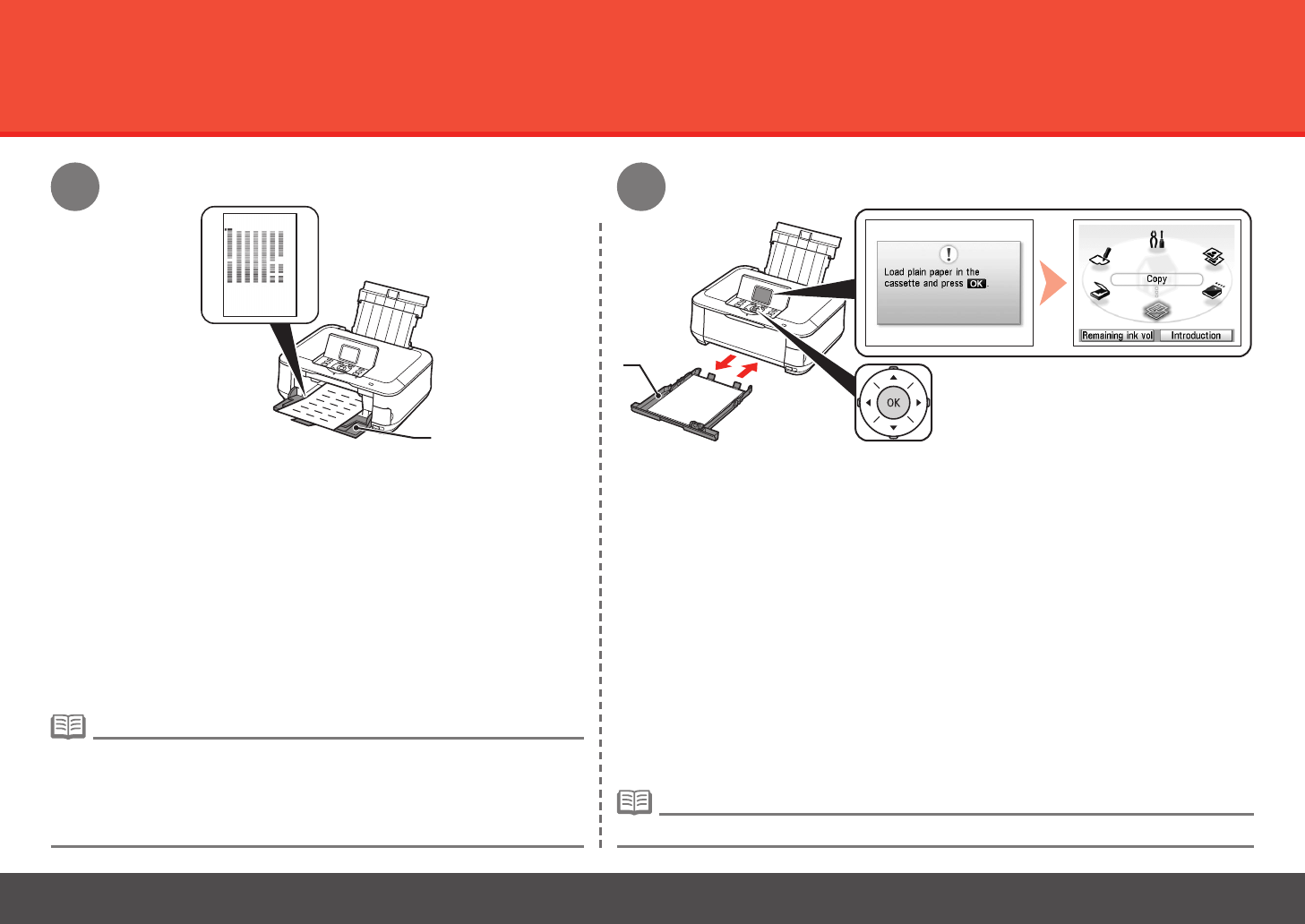 Load plain paper in the cassette and press OK.

Copy

Remaining ink vol

Introduction

OK