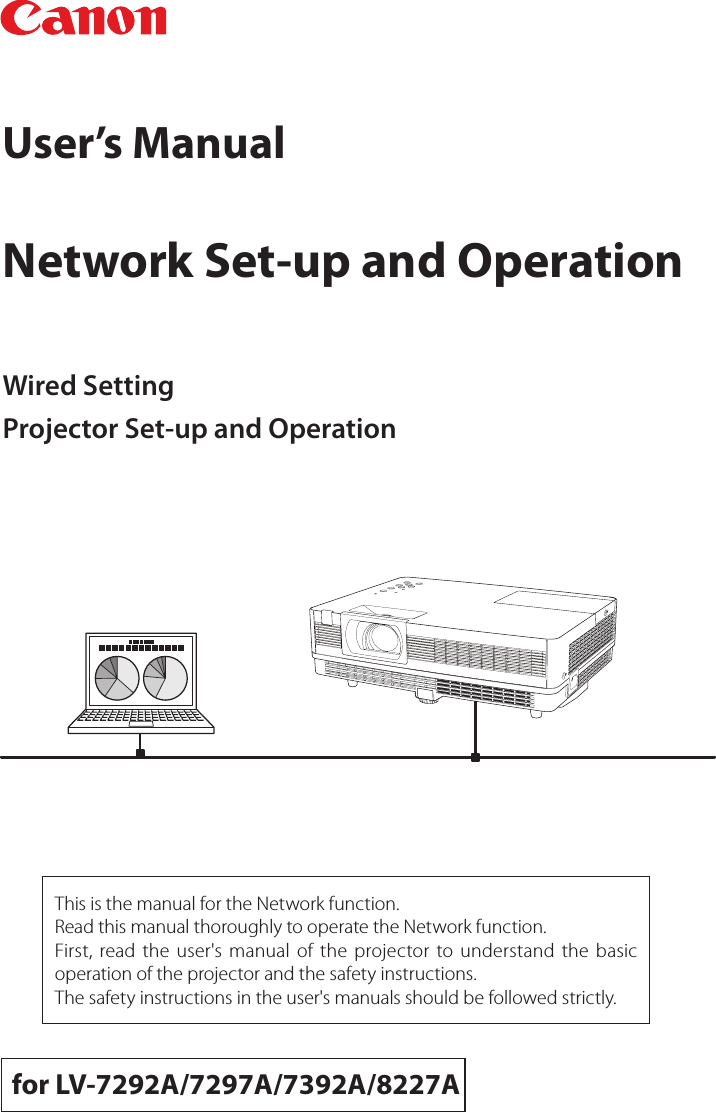 Canon

User's Manual

Network Set-up and Operation

Wired Setting
Projector Set-up and Operation

This is the manual for the Network function.
Read this manual thoroughly to operate the Network function.
First, read the user's manual of the projector to understand the basic operation of the projector and the safety instructions.
The safety instructions in the user's manuals should be followed strictly.

for LV-7292A/7297A/7392A/8227A