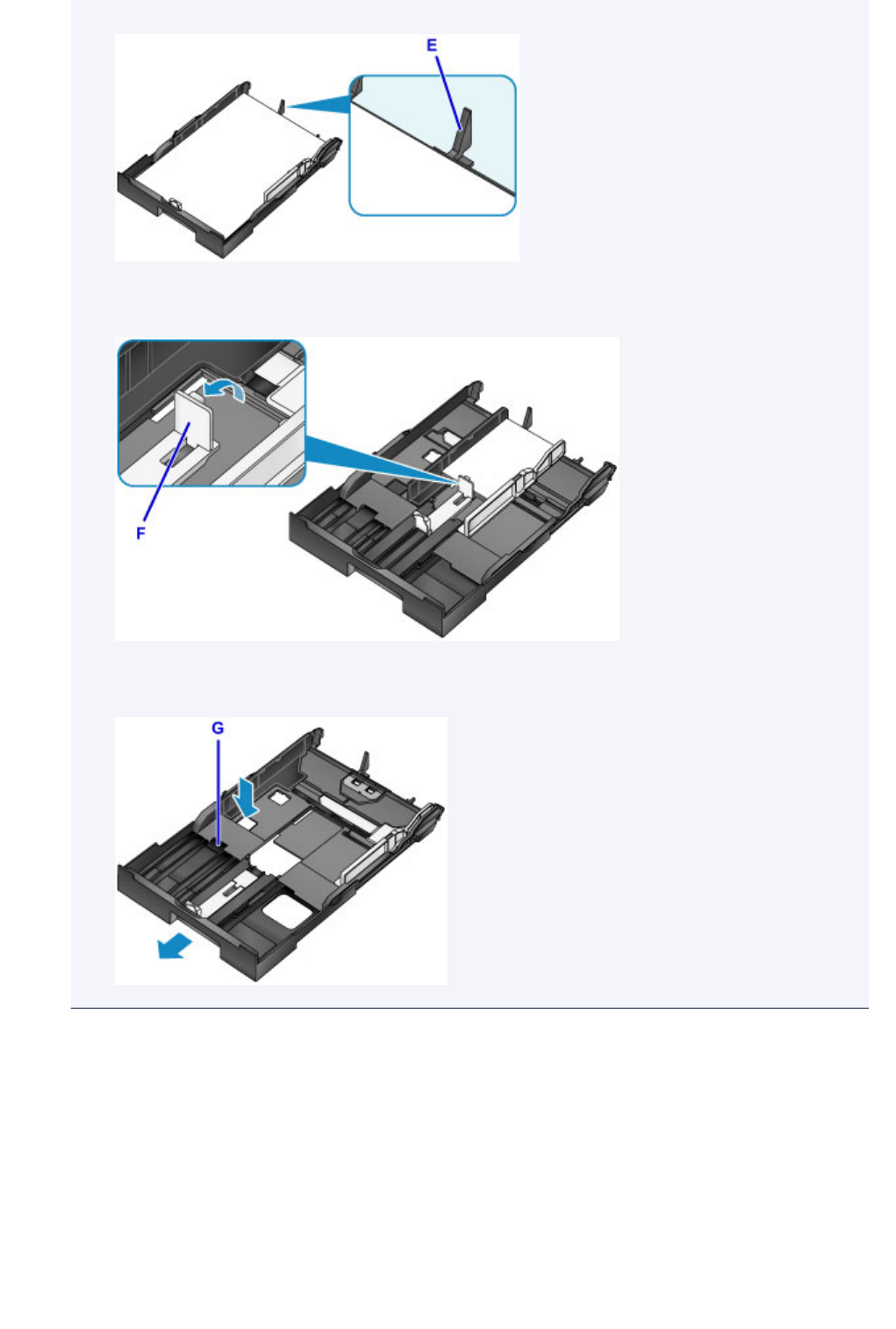 E

F

G