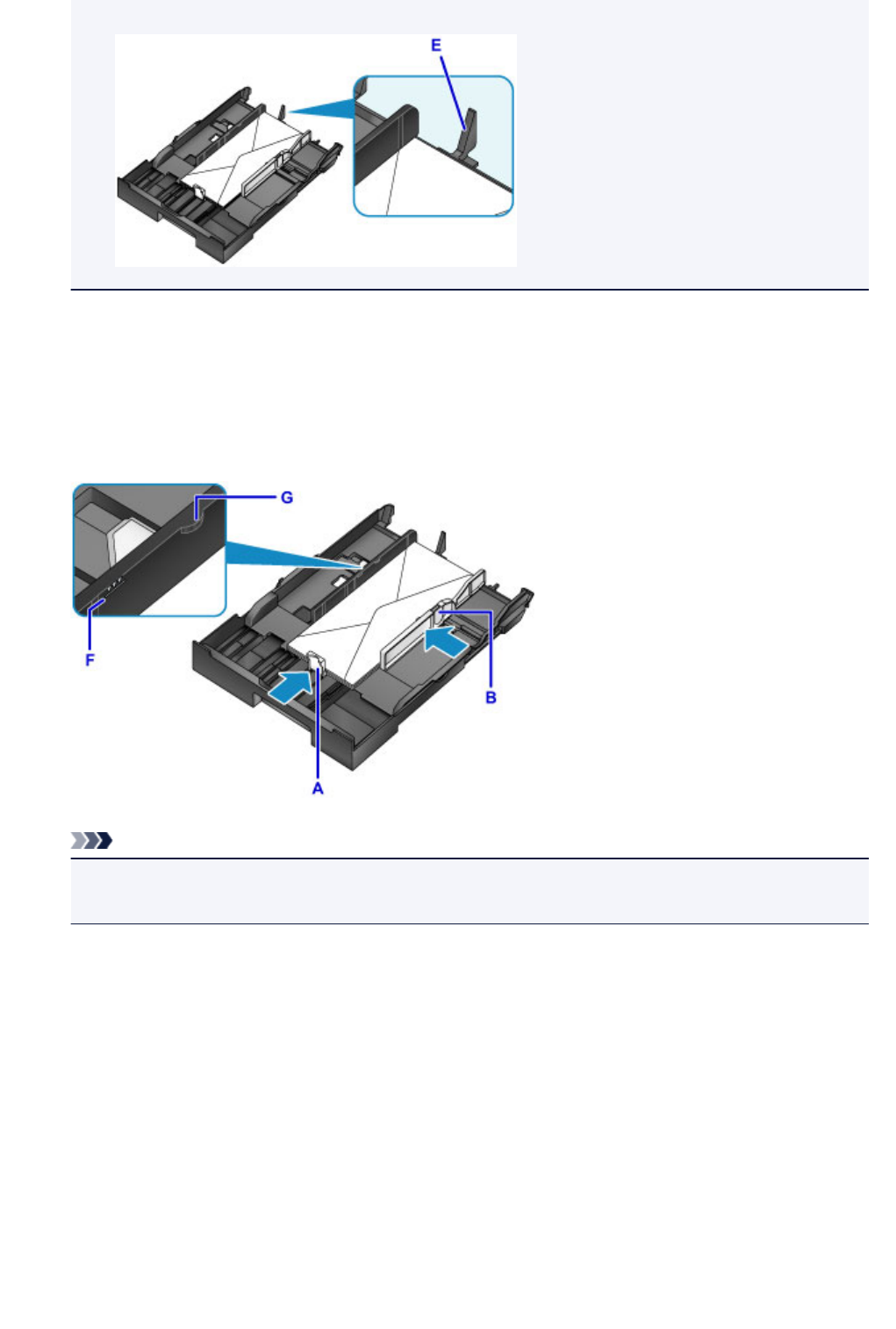 E

G

F

B

A