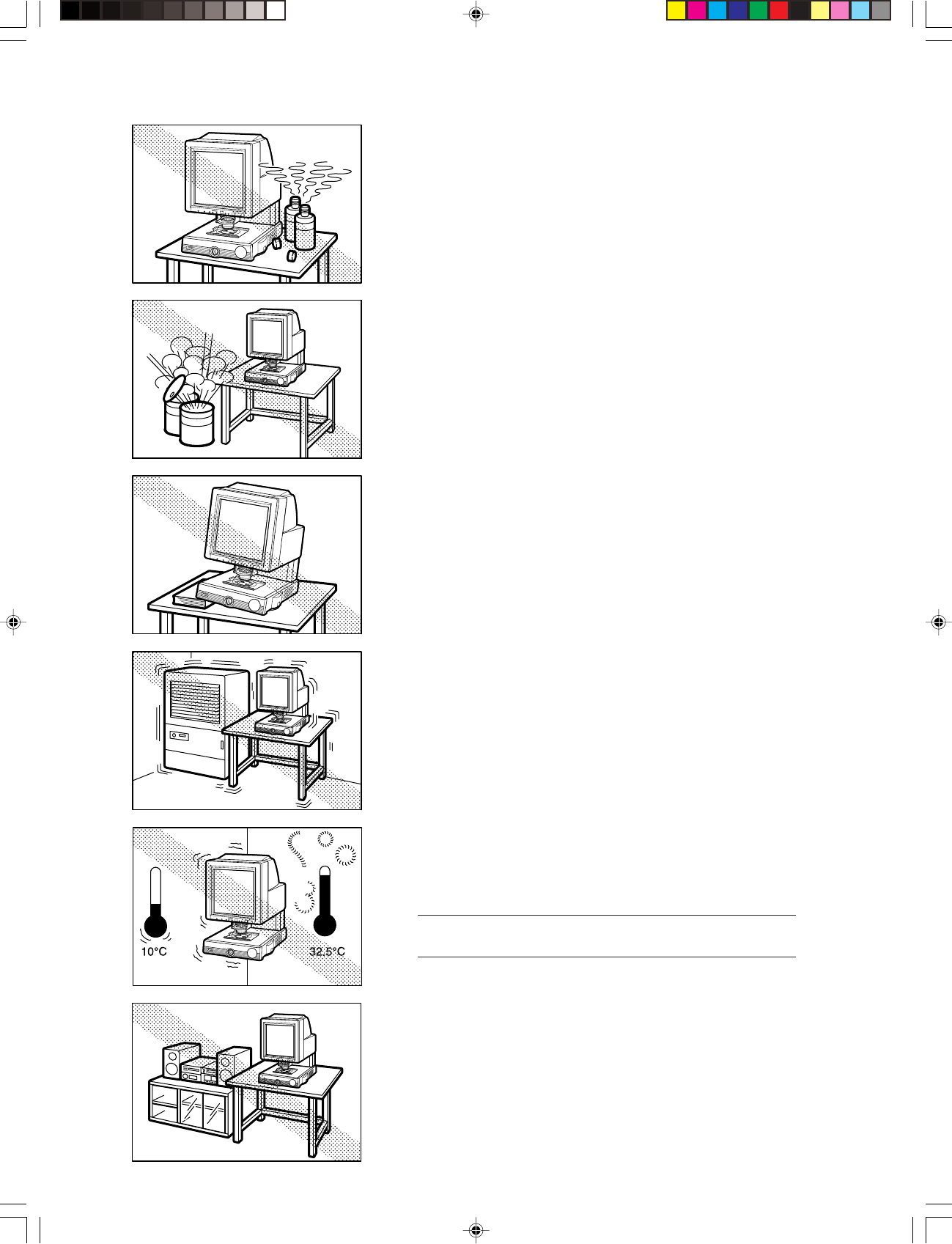 10°C

32.5°C