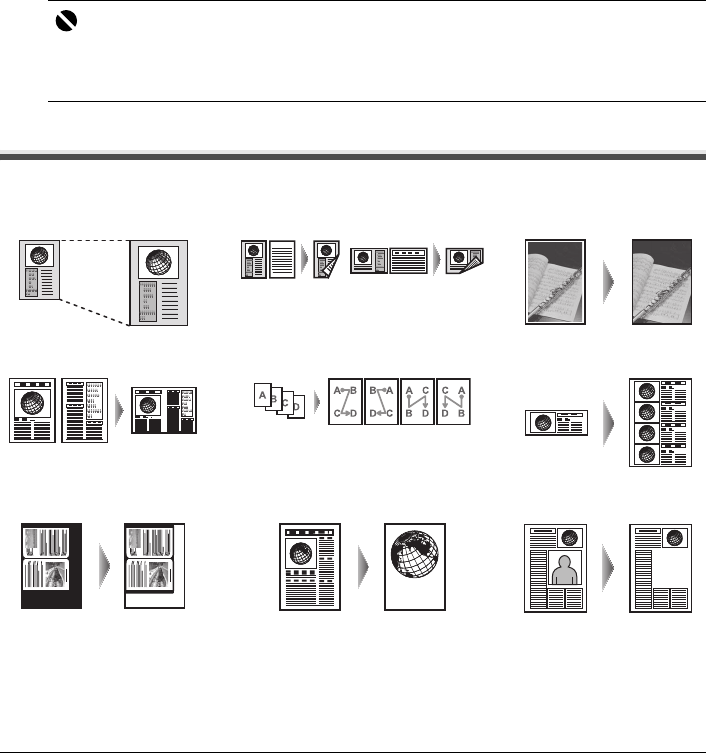 A B C D

A B C D

B A D C

A C B D

C A D B