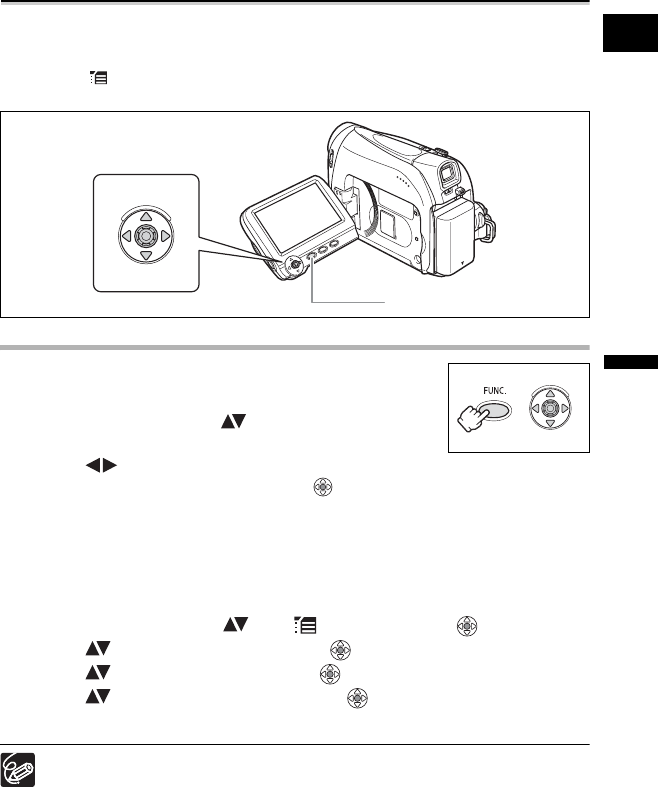 FUNC.