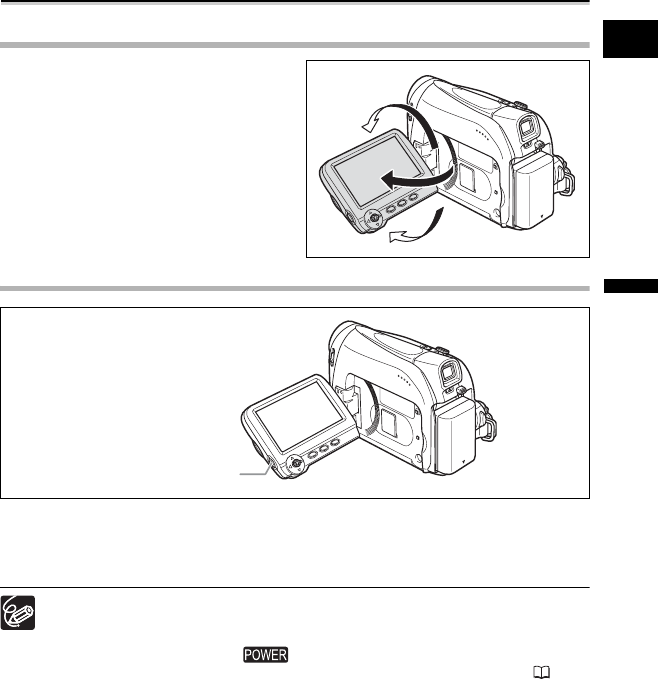 POWER