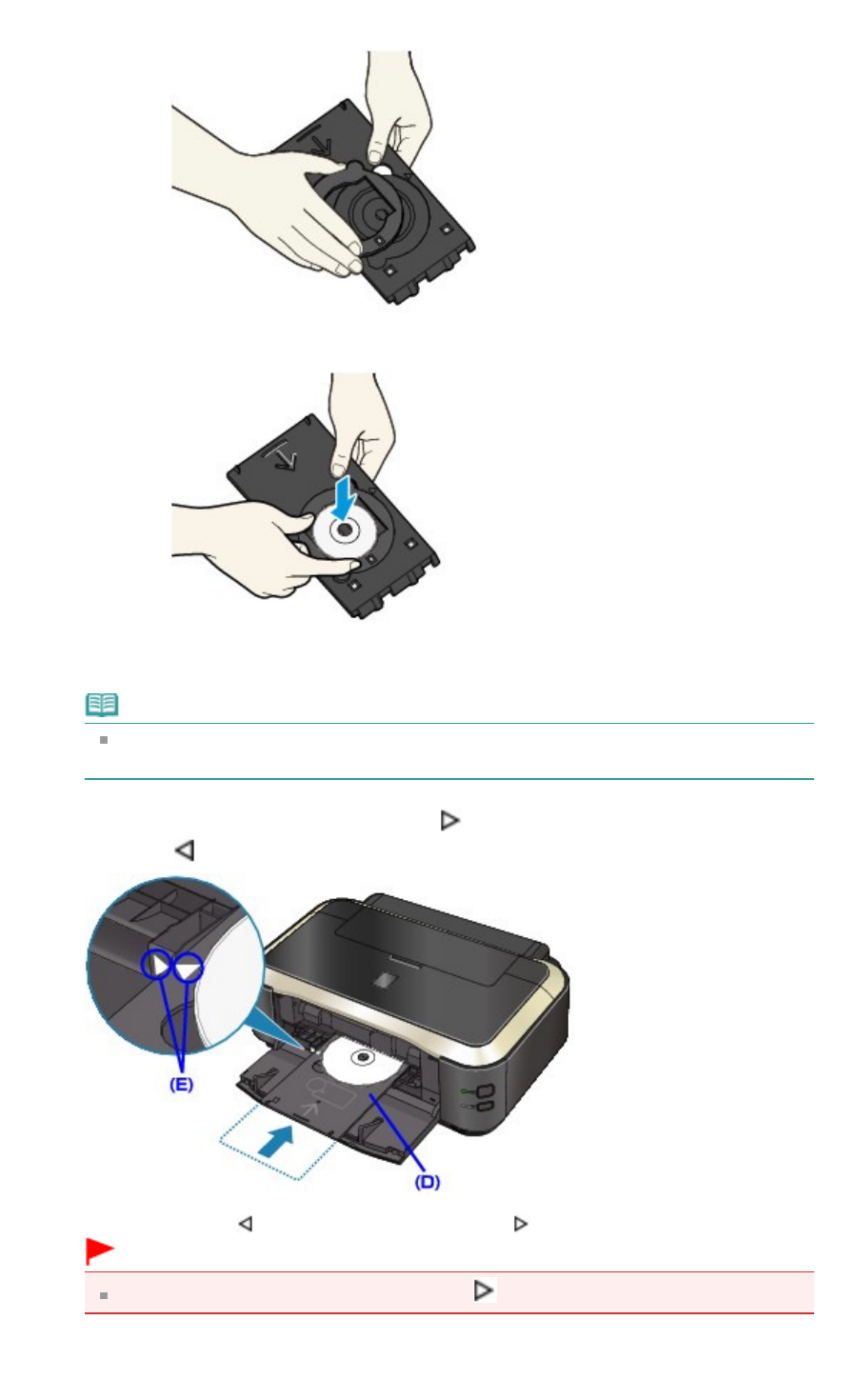 (E)

(D)