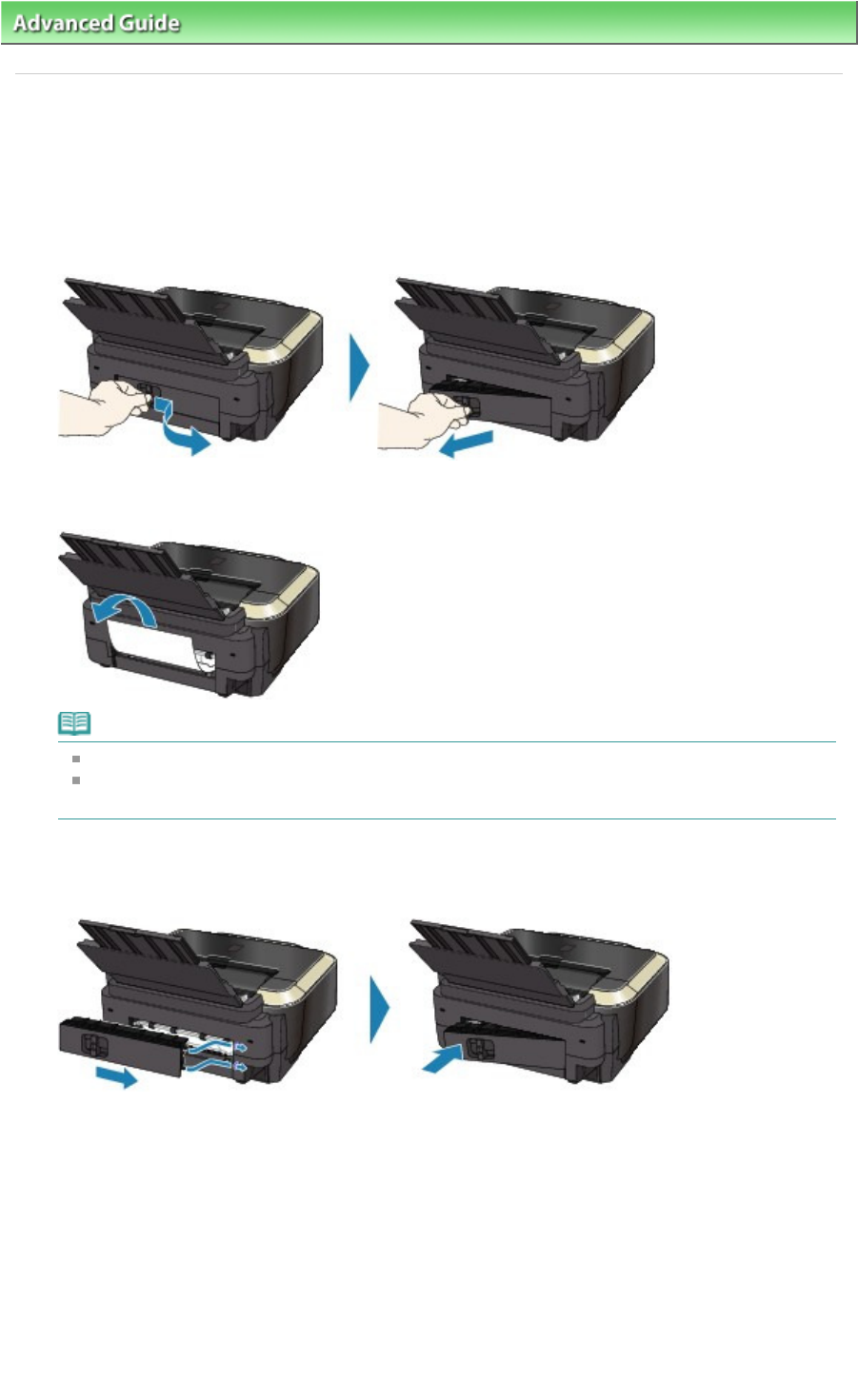 Advanced Guide