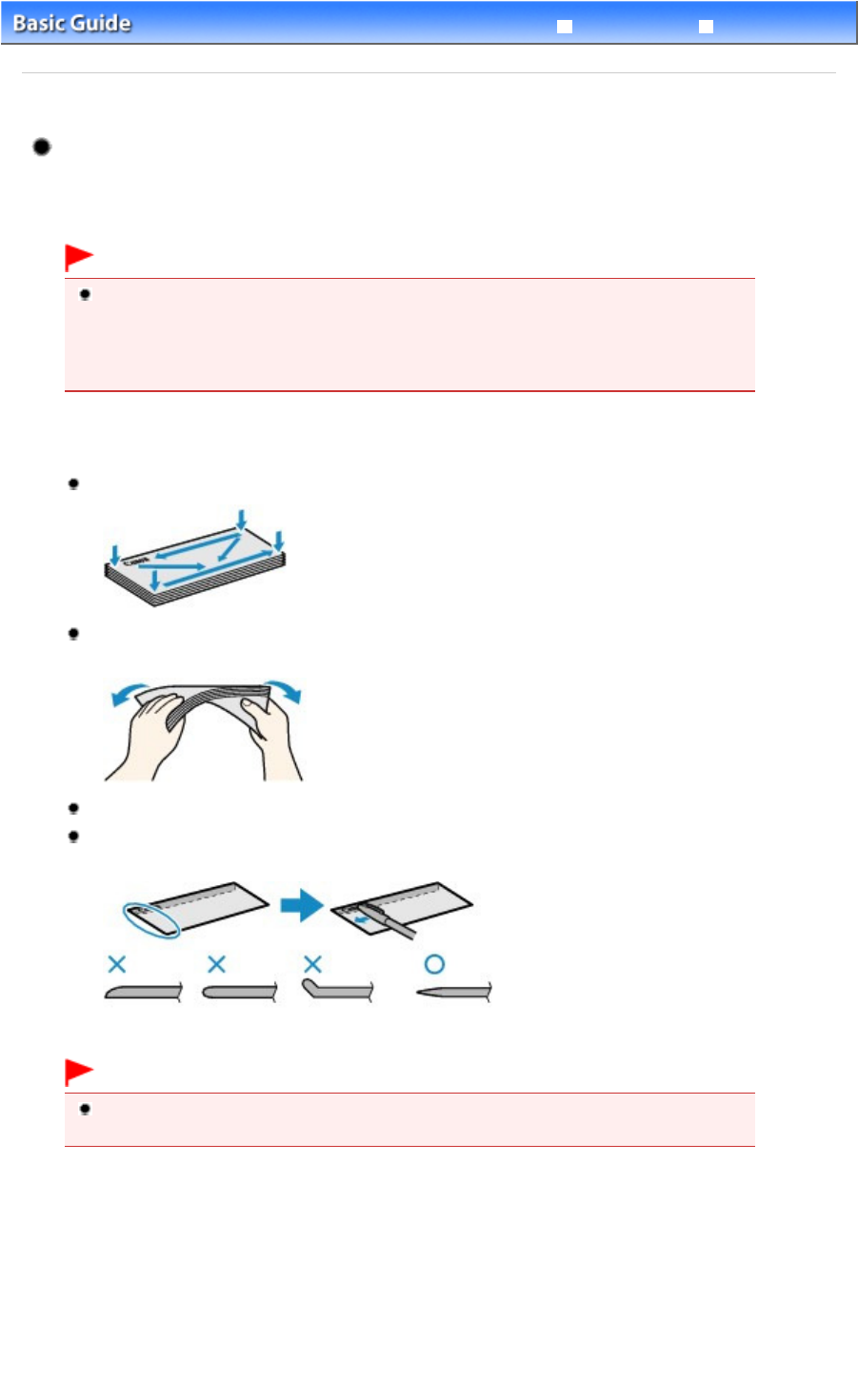 Basic Guide