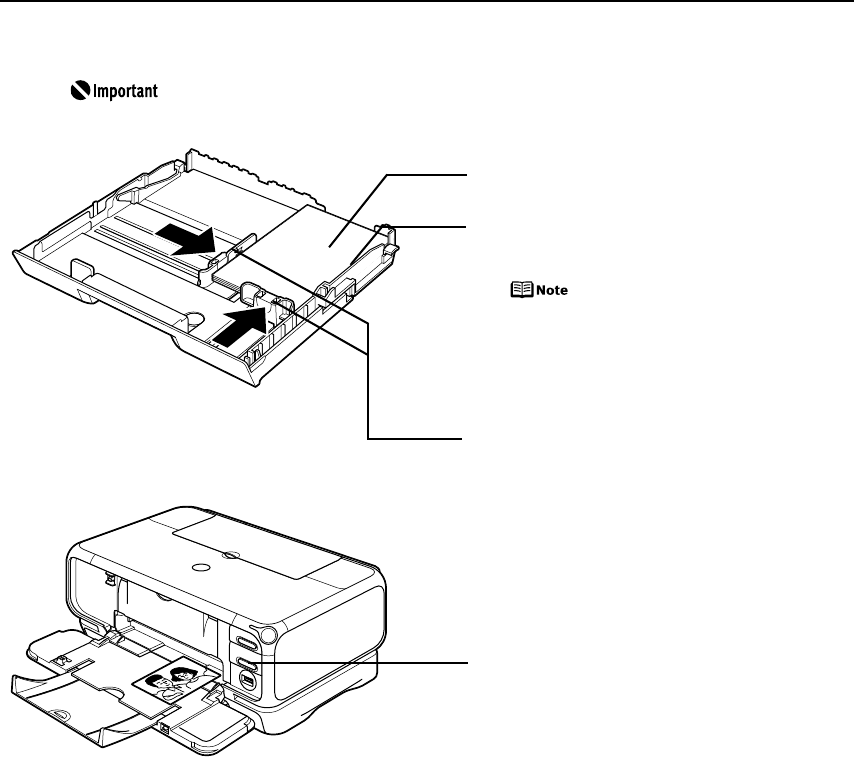 Important

Note