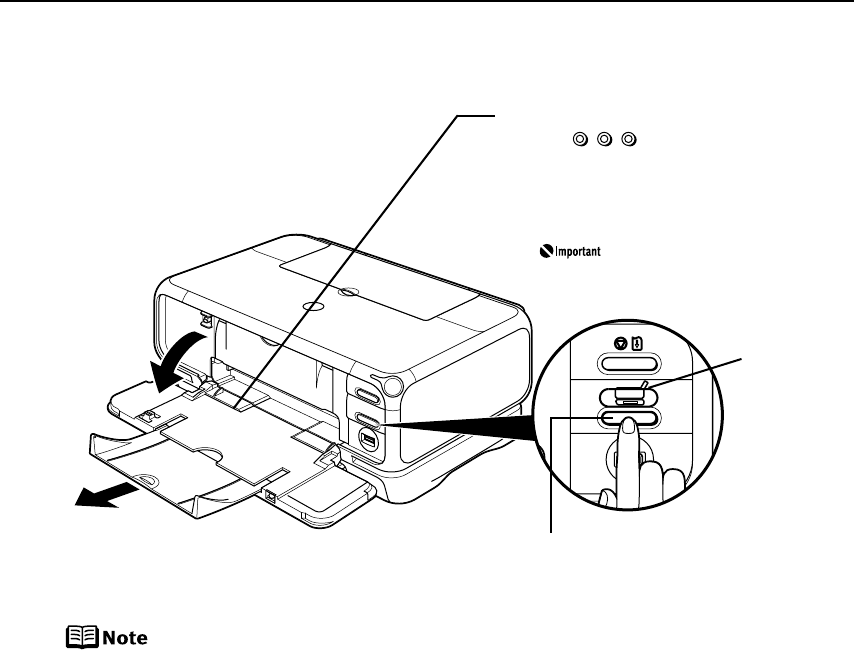 Important

Note