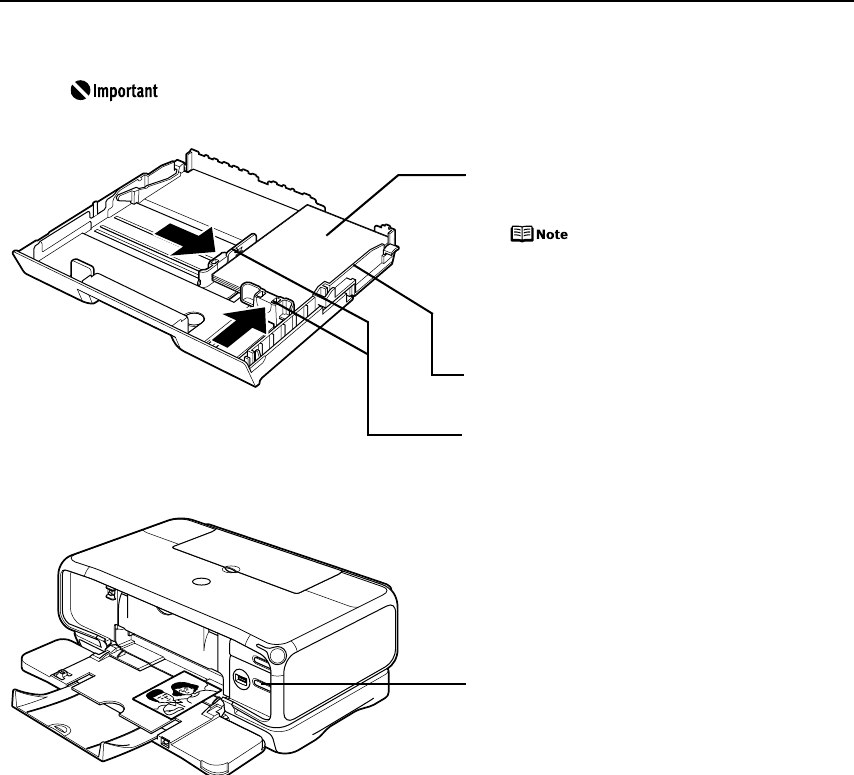 Important

Note