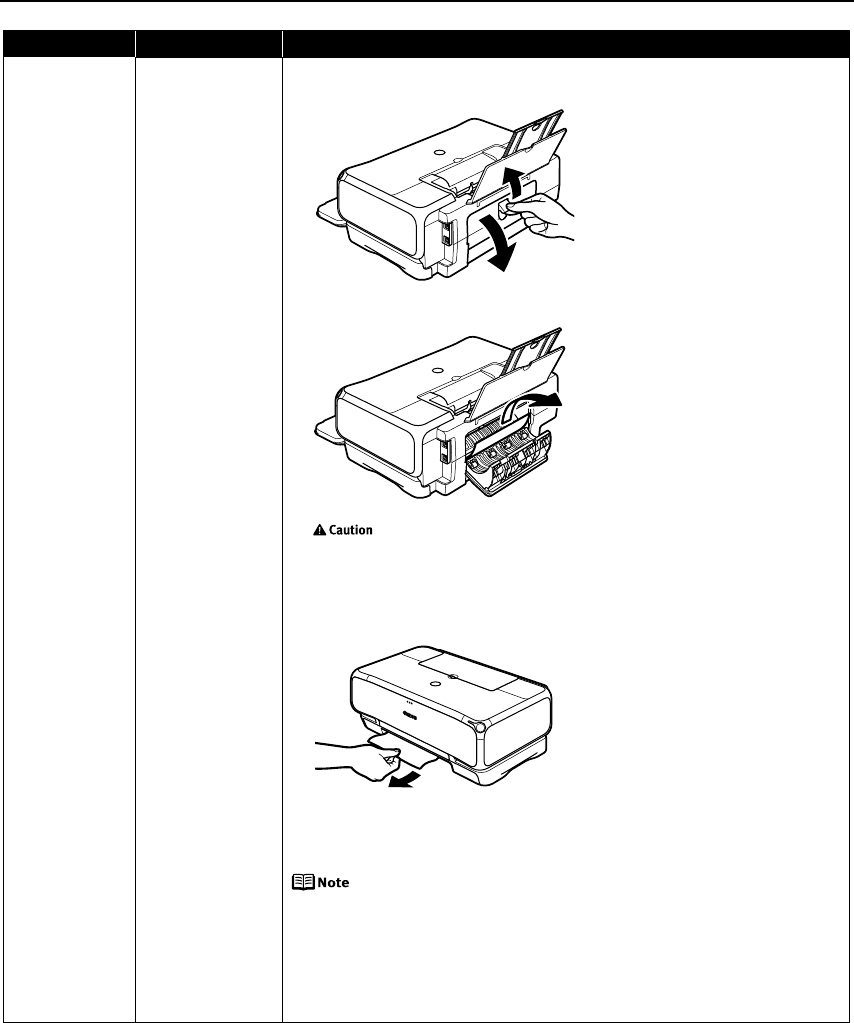 Caution

Note