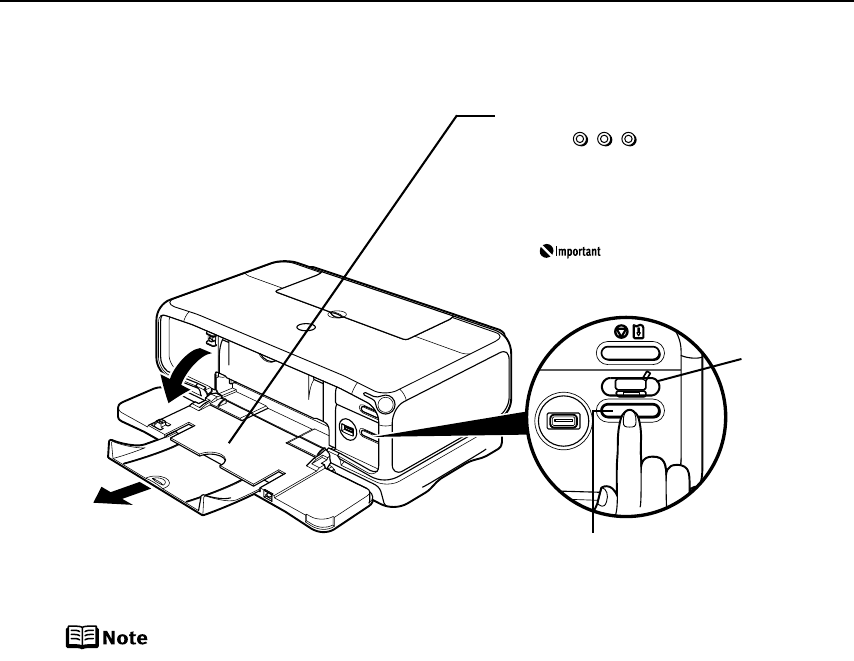 Important

Note