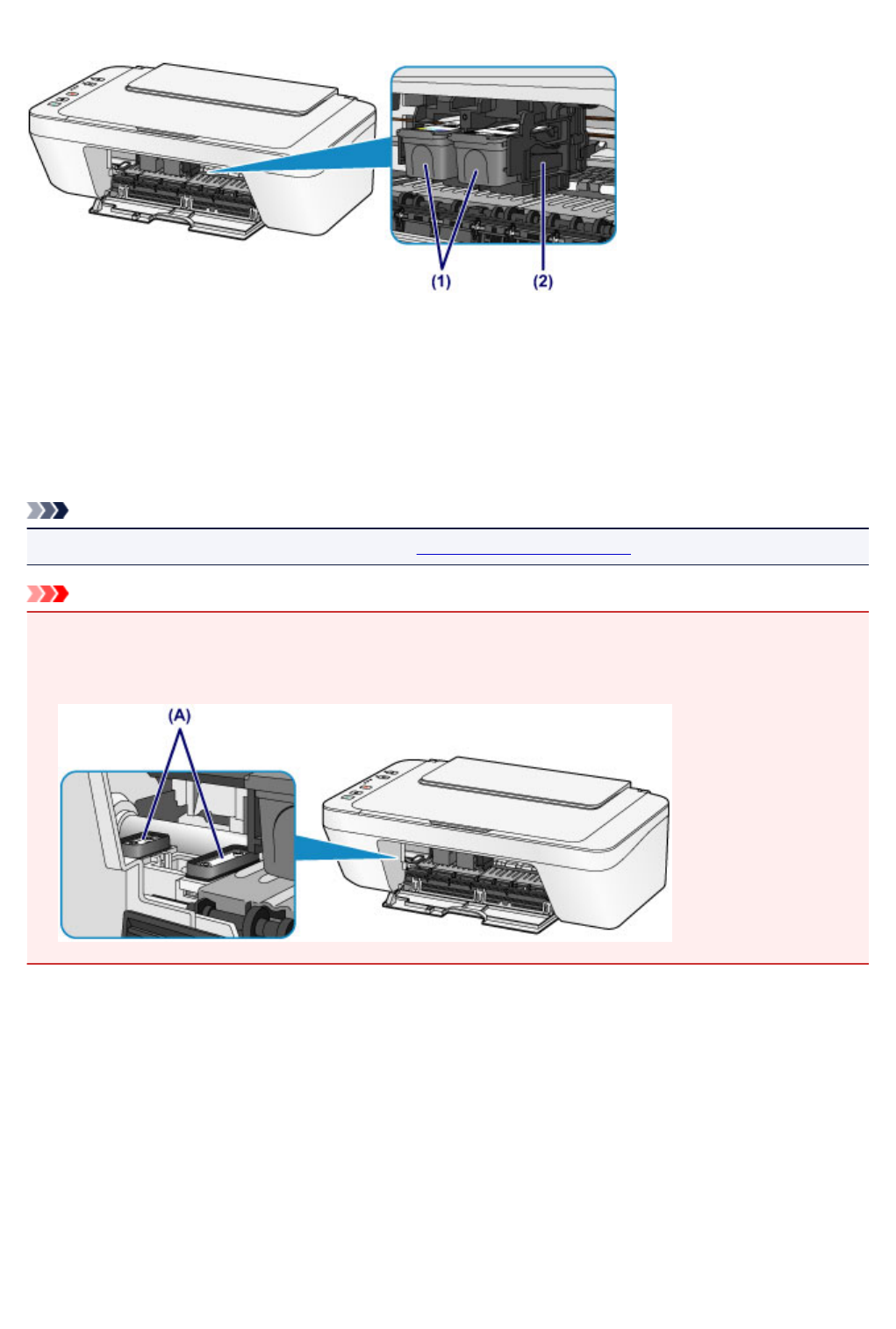 (1)
(2)

(A)