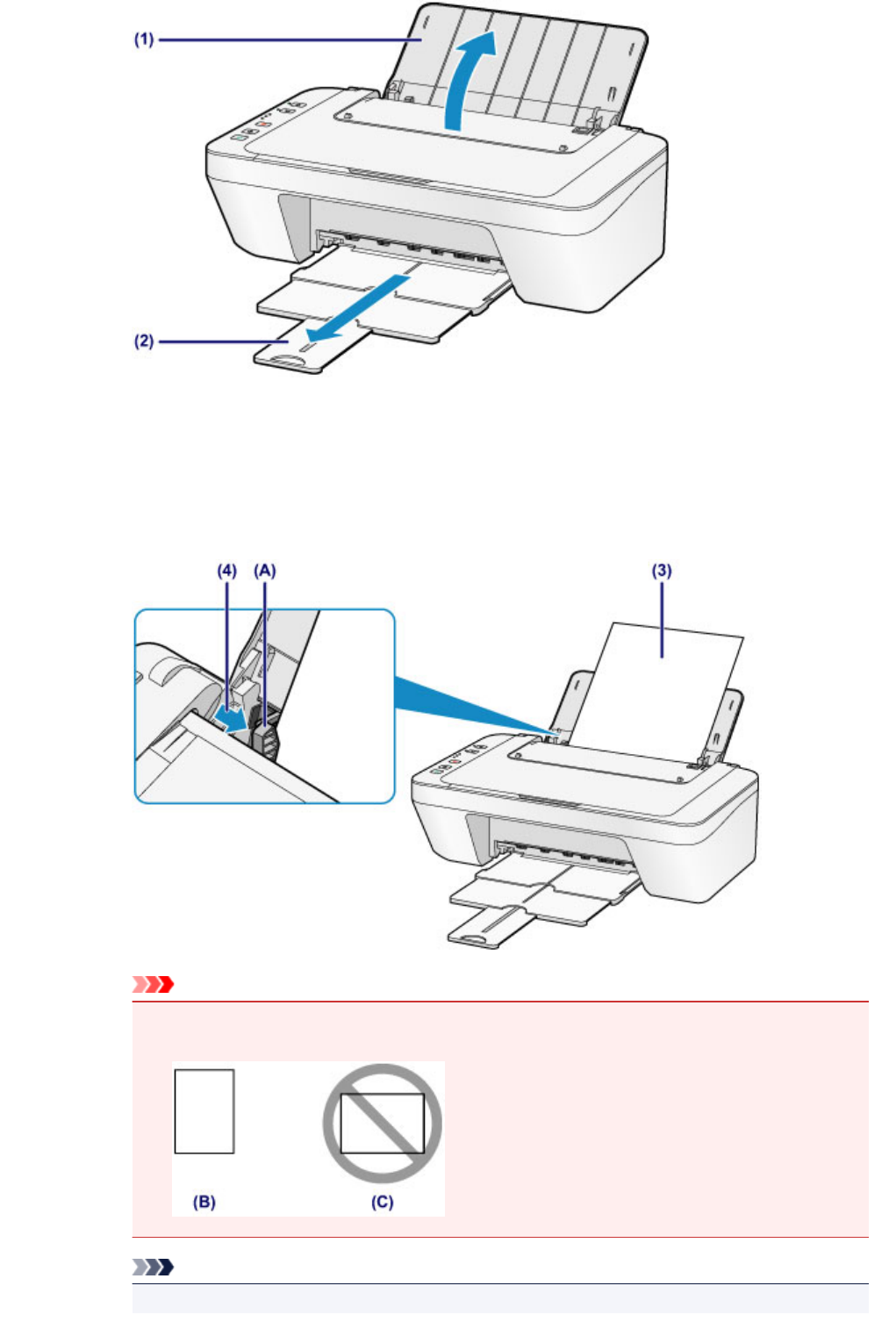 (1)

(2)

(4) (A)

(3)

(B) (C)