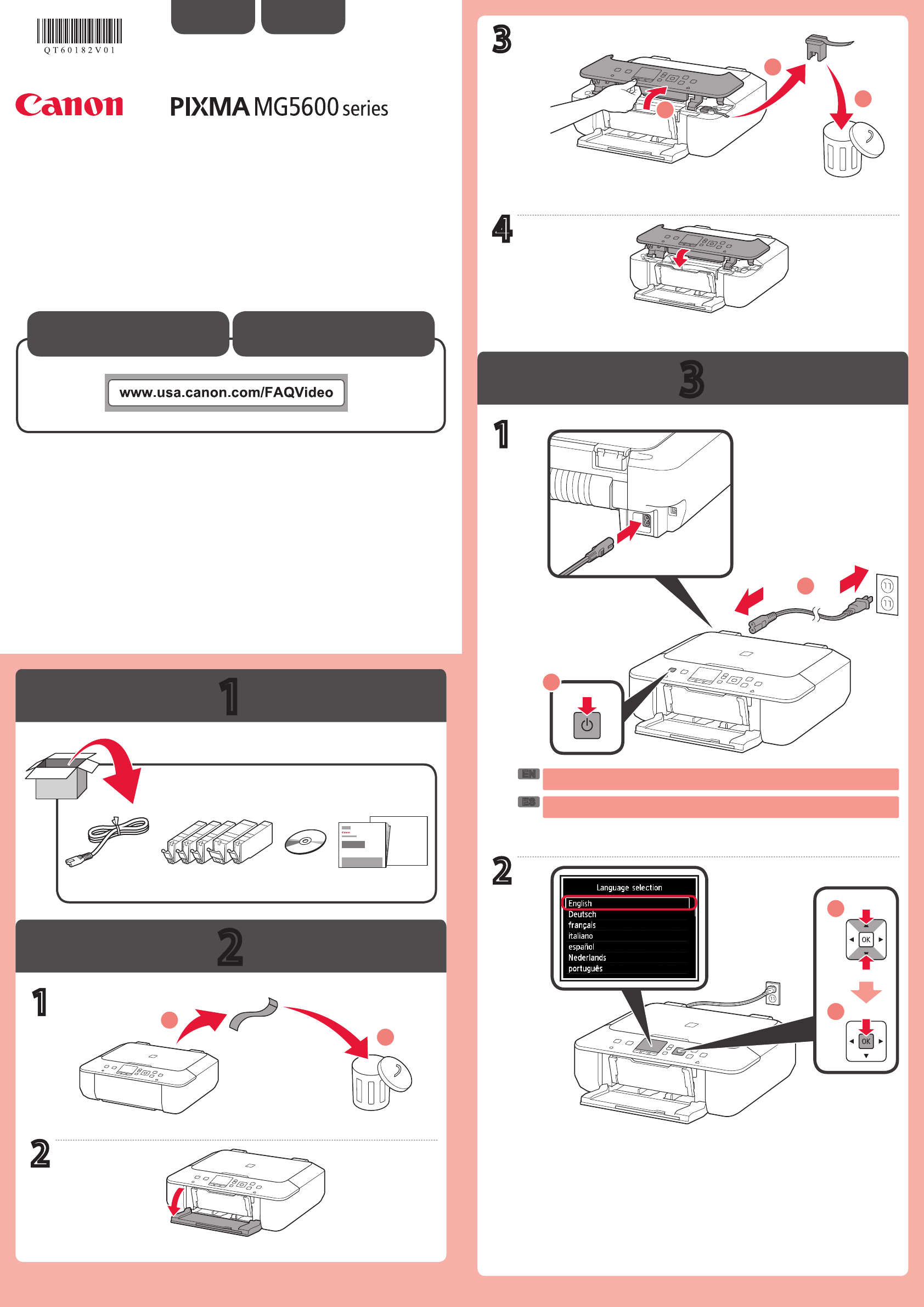 QT60182V01

Canon

PIXMA MG5600 series

www.usa.canon.com/FAQVideo

1

2

1

2

3

4

3

1

EN

ES

2

Language selection
English
Deutsch
français
italiano
español
Nederlands
português

OK

OK