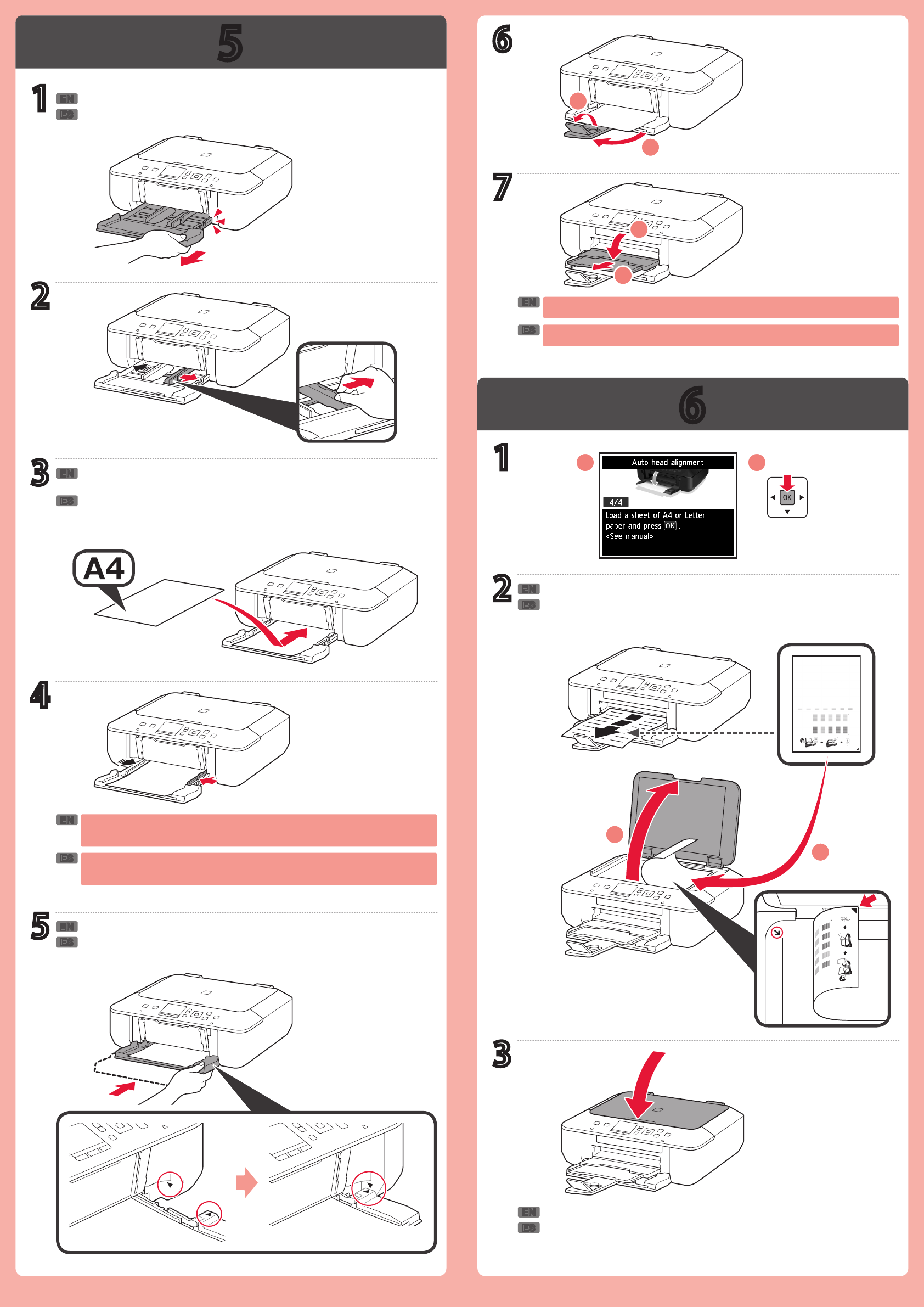 5

1 EN ES

2

3 EN ES

A4

4

EN

ES

5 EN ES

6

7

EN

ES

6

1

Auto head alignment

4/4

Load a sheet of A4 or Letter paper and press OK.

<See manual>

OK

2 EN ES

3

EN

ES