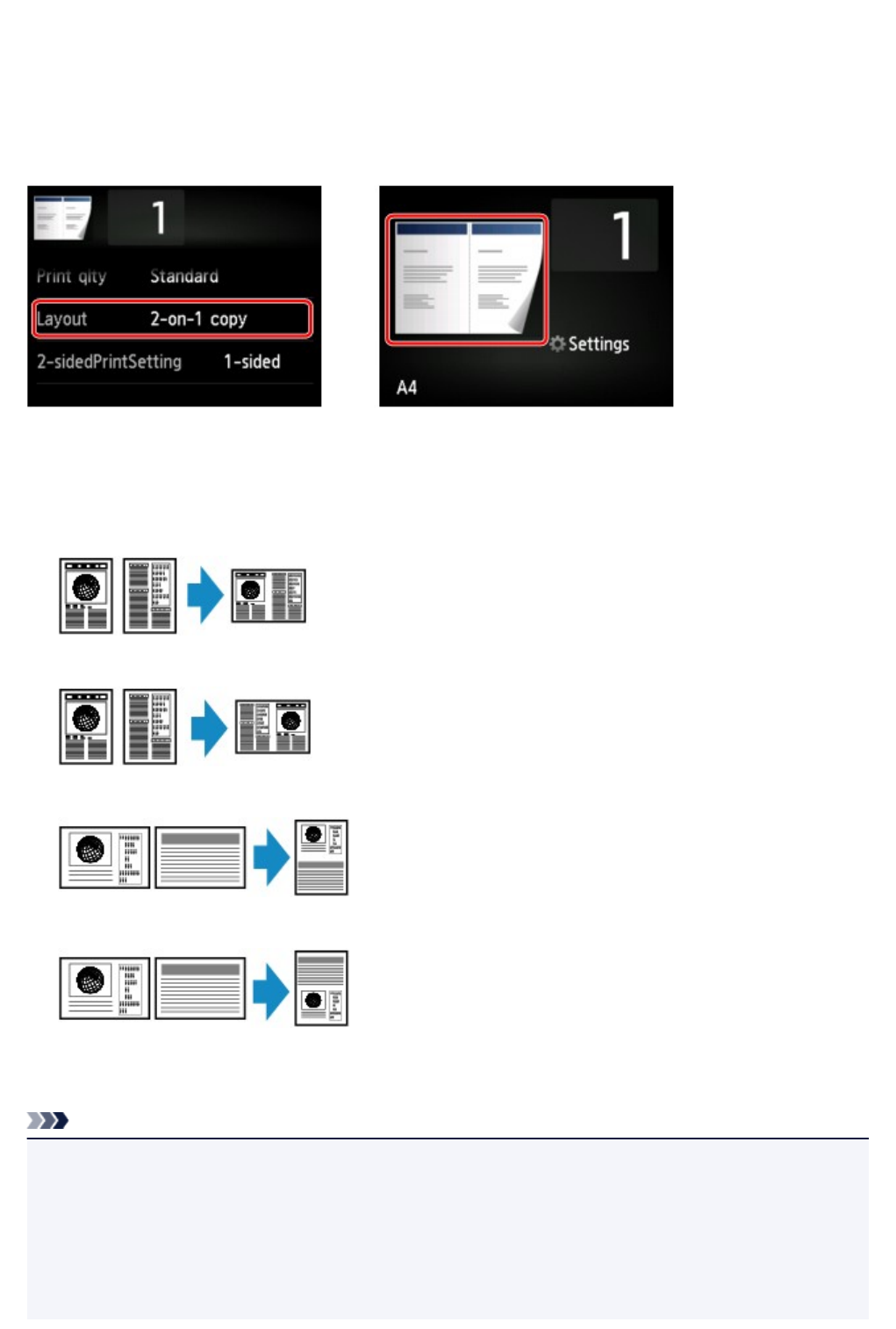 1

Print qlty Standard

Layout 2-on-1 copy

2-sidedPrintSetting 1-sided

1

Settings

A4