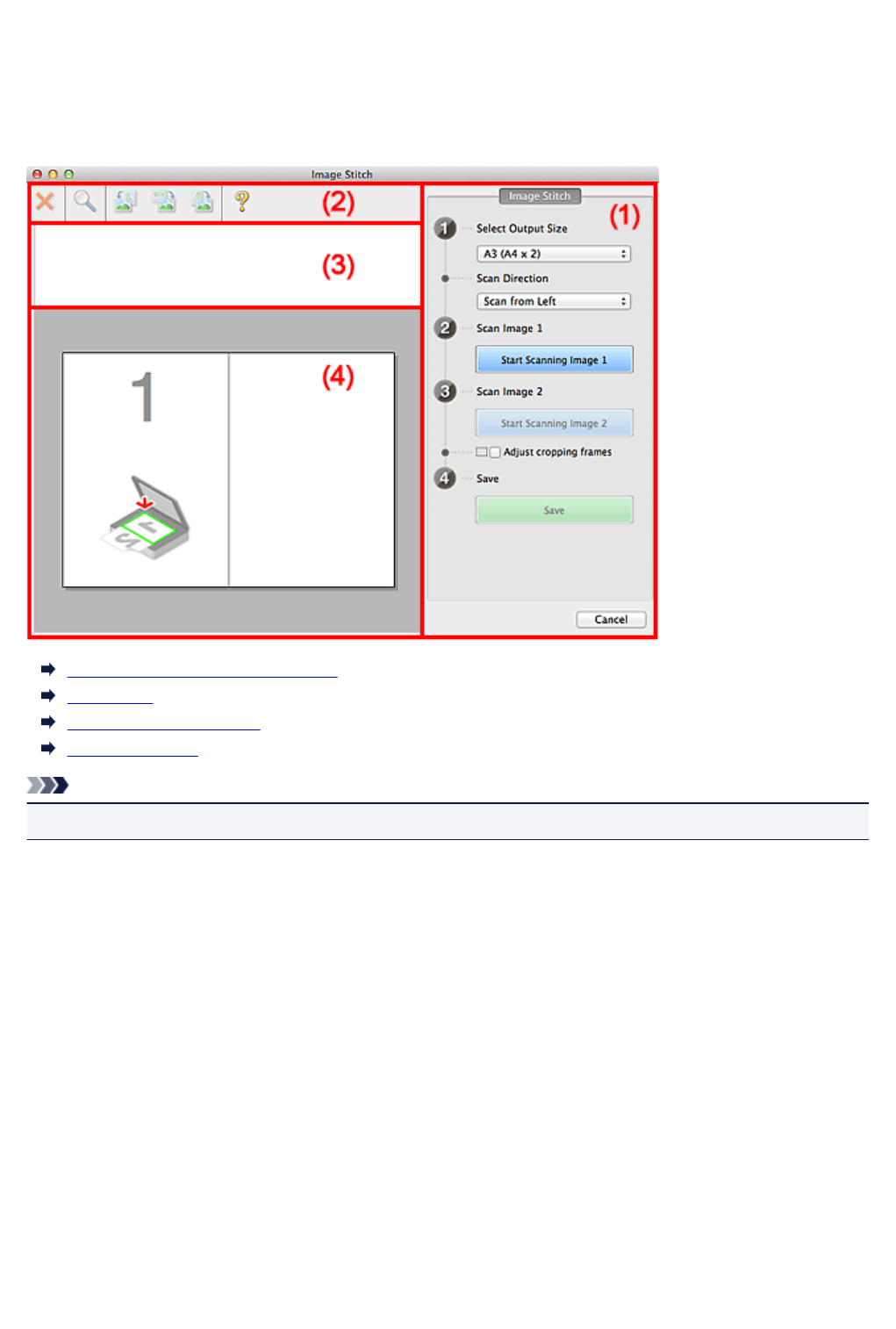 Image Stitch

(2)

(3)

(4)

1

Image Stitch

(1)

1 Select Output Size

A3 (A4 x 2)

Scan Direction

Scan from Left

2 Scan Image 1

Start Scanning Image 1

3 Scan Image 2

Start Scanning Image 2

Adjust cropping frames

4 Save

Save

Cancel