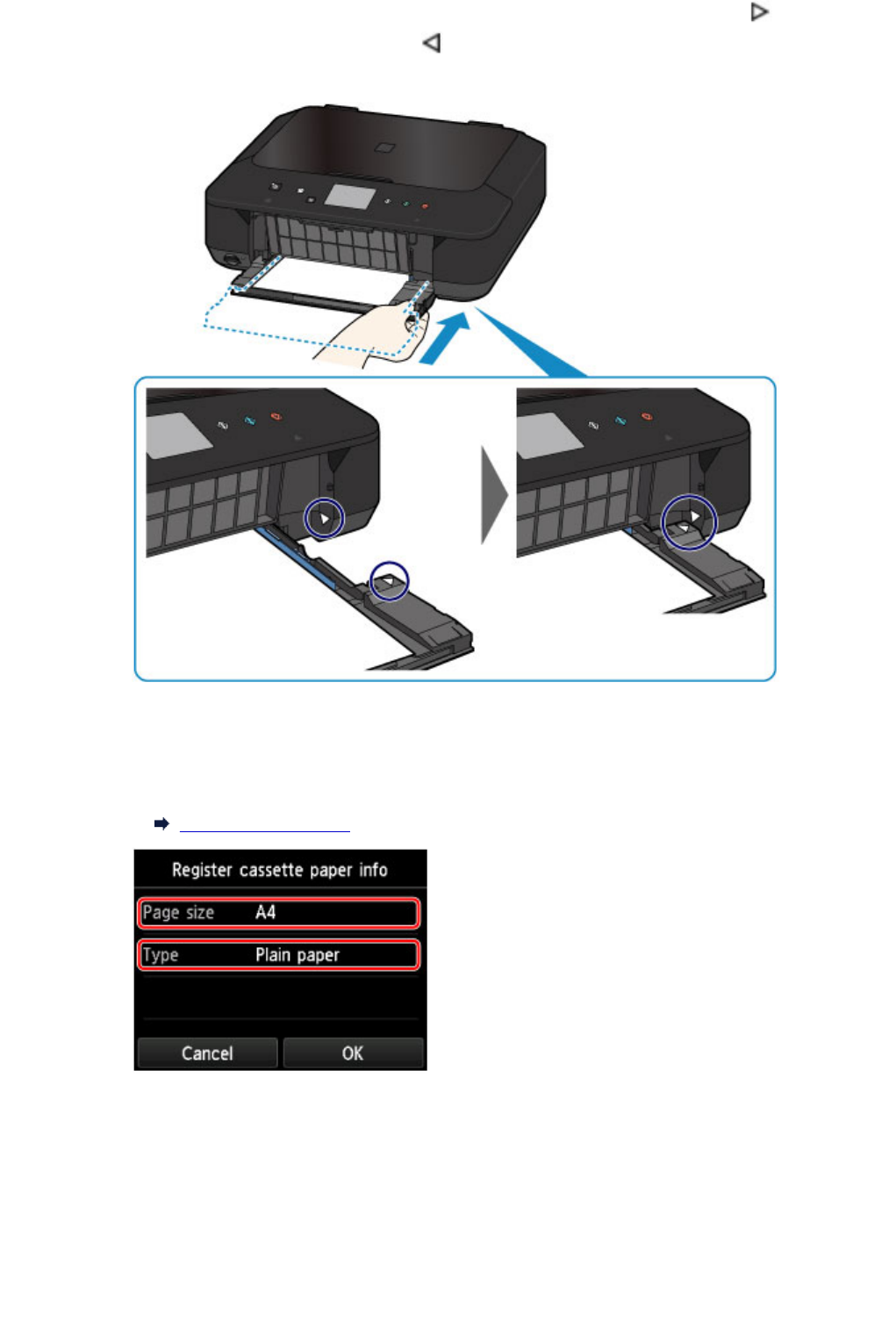 Register cassette paper info

Page size A4

Type Plain paper

Cancel

OK